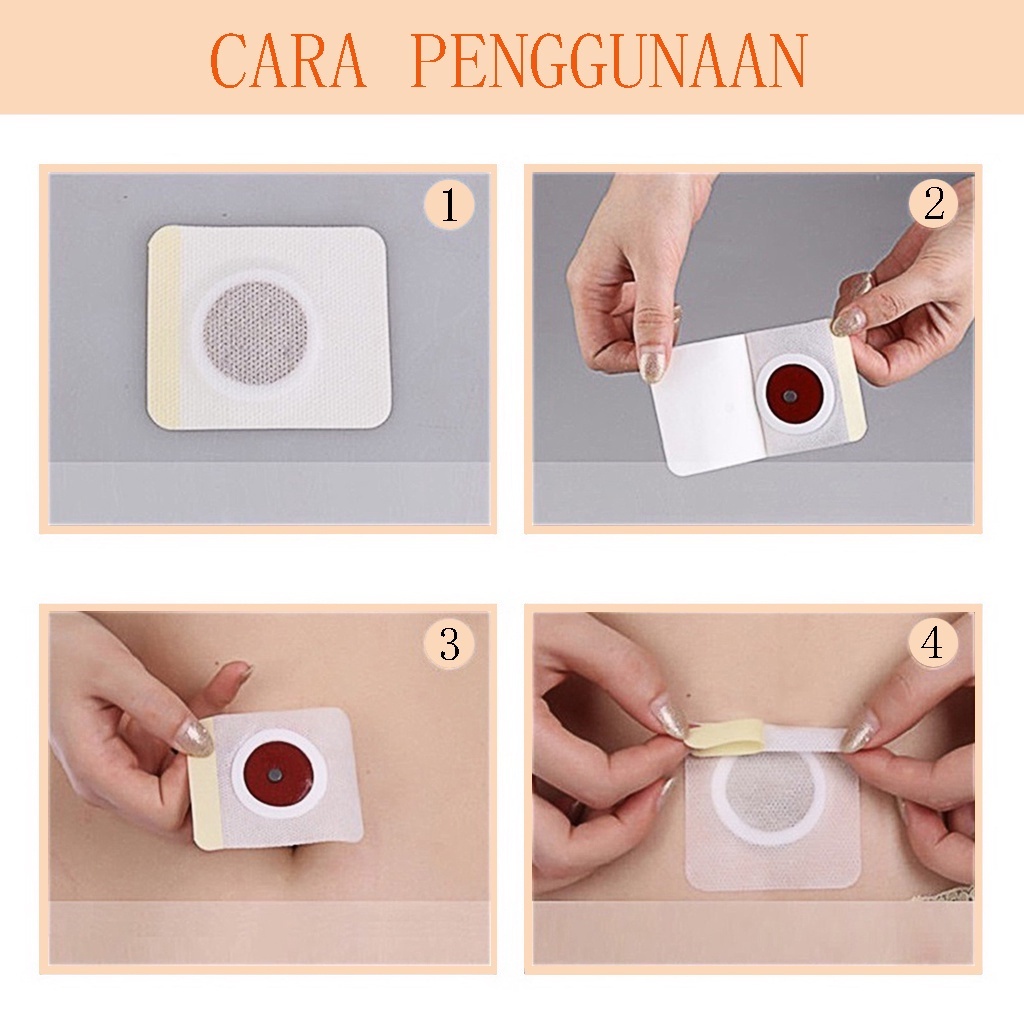 CARA PENGGUNAAN

1

2

3

4