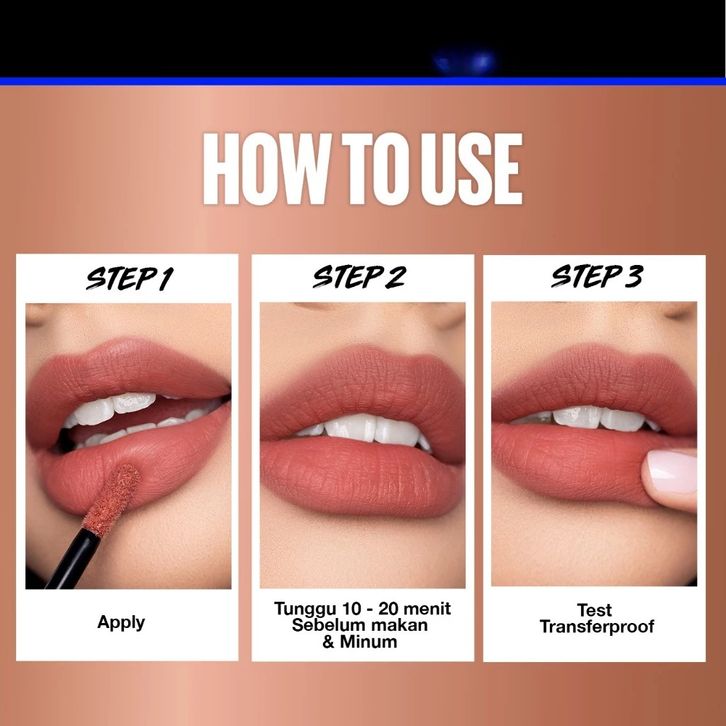 HOW TO USE

STEP 1

Apply

STEP 2

Tunggu 10 - 20 menit Sebelum makan & Minum

STEP 3

Test Transferproof