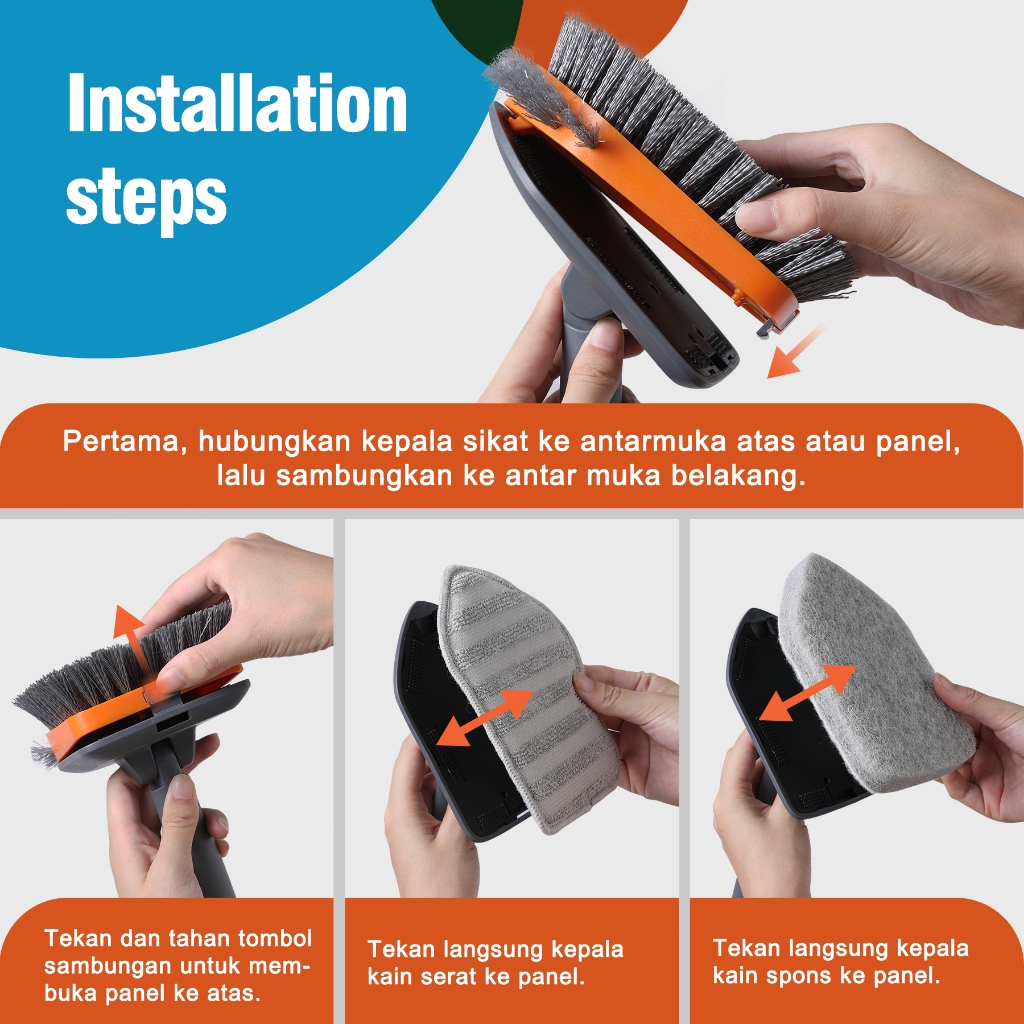 Installation steps

Pertama, hubungkan kepala sikat ke antarmuka atas atau panel, lalu sambungkan ke antar muka belakang.

Tekan dan tahan tombol sambungan untuk membuka panel ke atas.

Tekan langsung kepala kain serat ke panel.

Tekan langsung kepala kain spons ke panel.