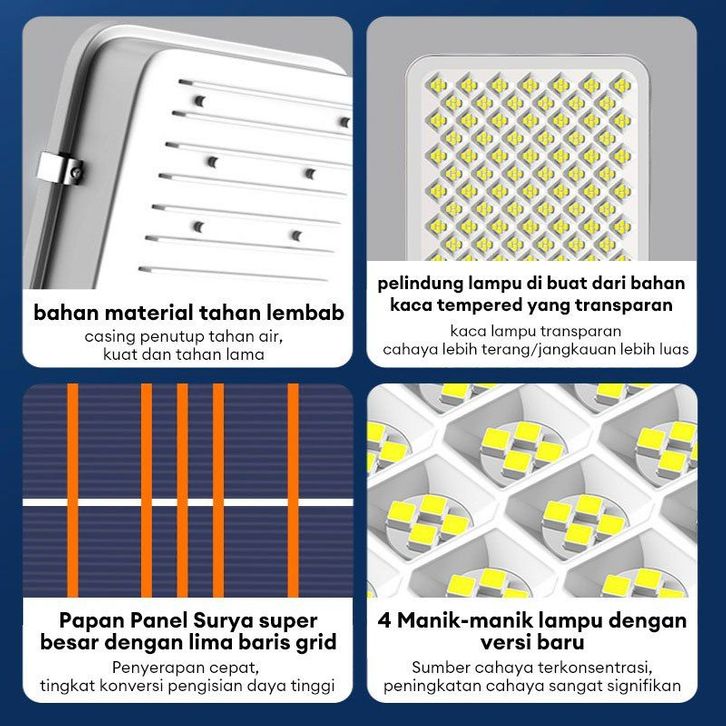 bahan material tahan lembab
casing penutup tahan air, kuat dan tahan lama

pelindung lampu di buat dari bahan kaca tempered yang transparan
kaca lampu transparan
cahaya lebih terang/jangkauan lebih luas

Papan Panel Surya super besar dengan lima baris grid
Penyerapan cepat, tingkat konversi pengisian daya tinggi

4 Manik-manik lampu dengan versi baru
Sumber cahaya terkonsentrasi, peningkatan cahaya sangat signifikan