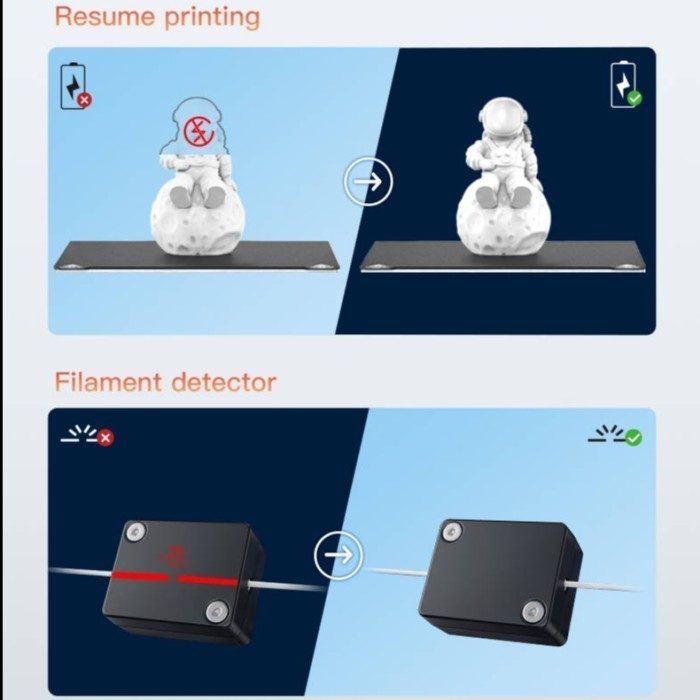 Resume printing

Filament detector