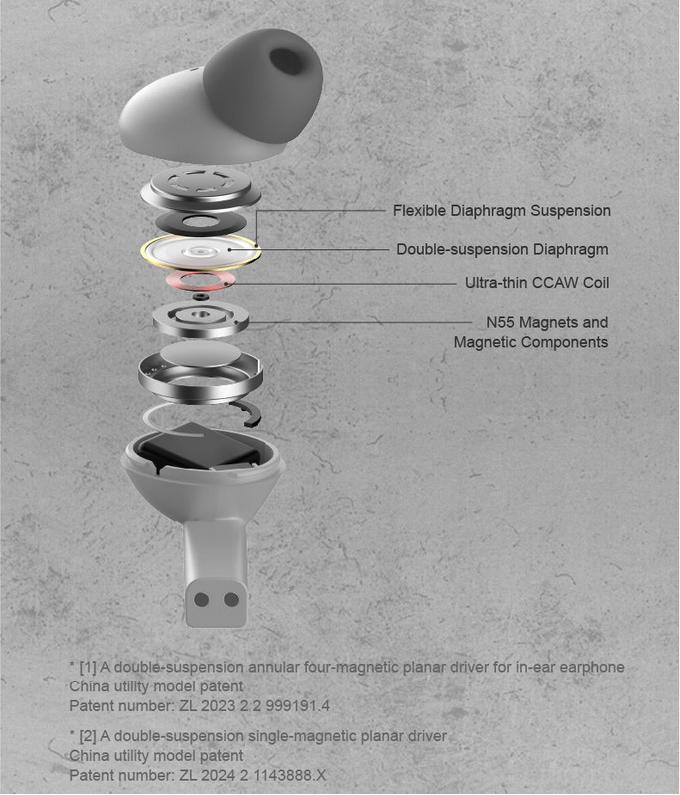 Flexible Diaphragm Suspension

Double-suspension Diaphragm

Ultra-thin CCAW Coil

N55 Magnets and Magnetic Components

* [1] A double-suspension annular four-magnetic planar driver for in-ear earphone
China utility model patent
Patent number: ZL 2023 2 2 999191.4

* [2] A double-suspension single-magnetic planar driver
China utility model patent
Patent number: ZL 2024 2 1143888.X