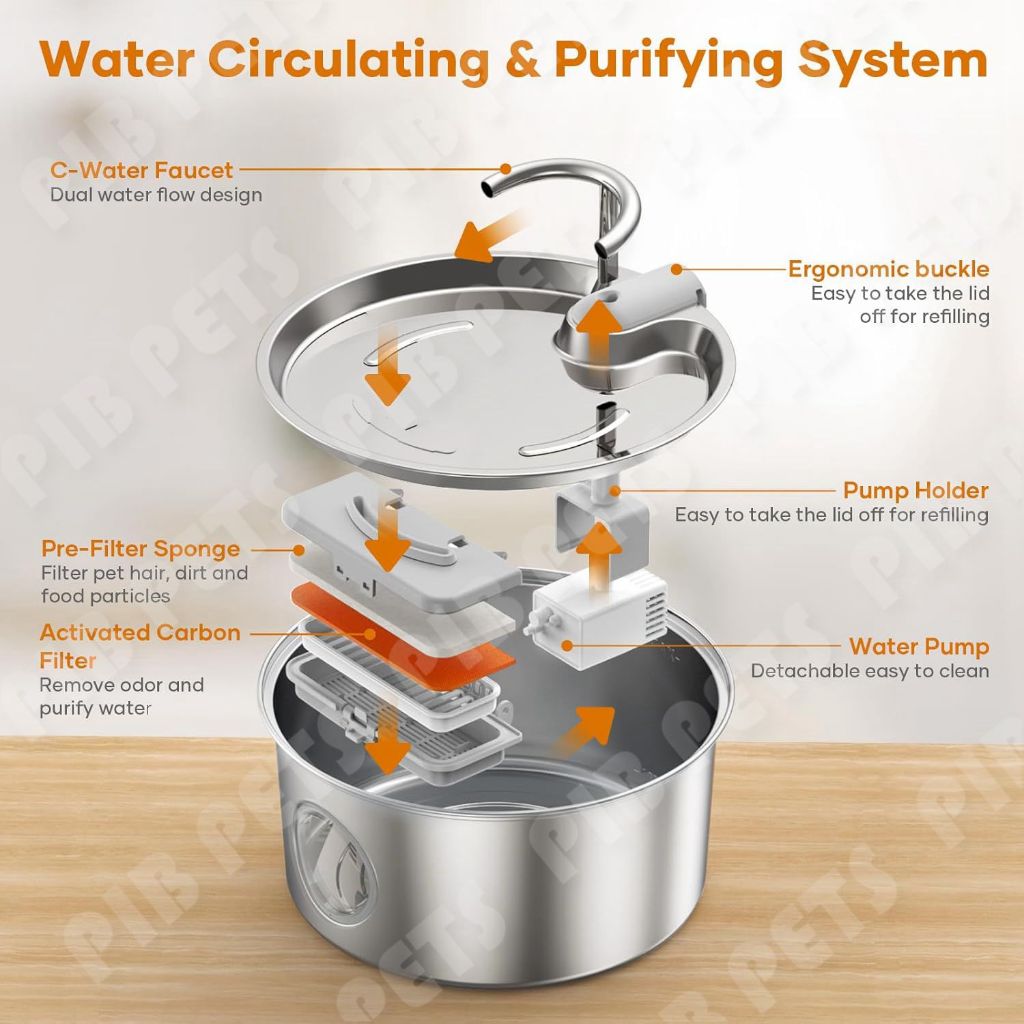 Water Circulating & Purifying System

C-Water Faucet
Dual water flow design

Ergonomic buckle
Easy to take the lid off for refilling

Pump Holder
Easy to take the lid off for refilling

Pre-Filter Sponge
Filter pet hair, dirt and food particles

Activated Carbon Filter
Remove odor and purify water

Water Pump
Detachable easy to clean

PIB PETS