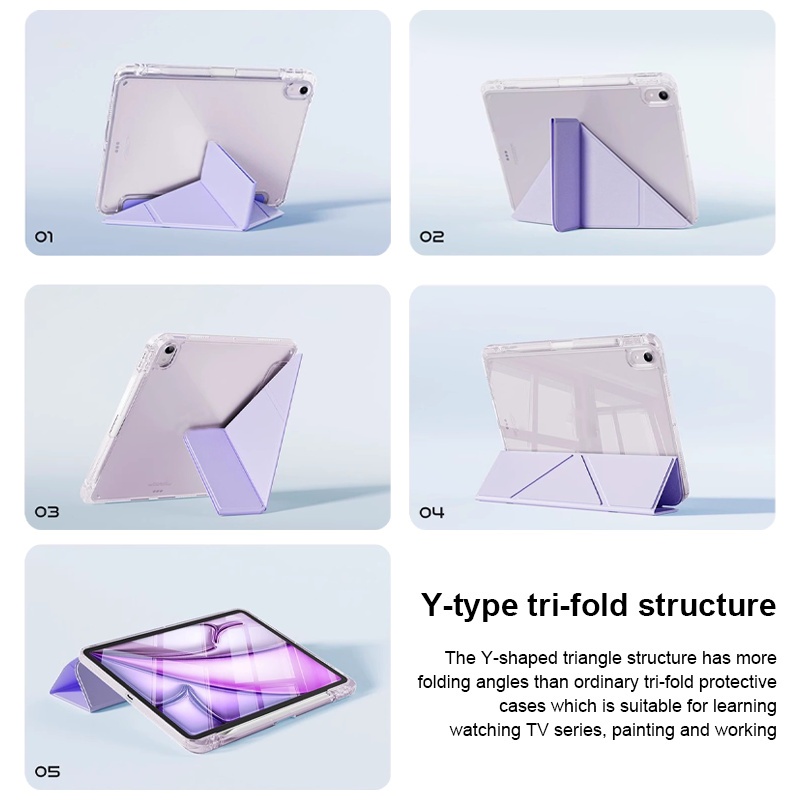 01

02

03

04

05

Y-type tri-fold structure

The Y-shaped triangle structure has more folding angles than ordinary tri-fold protective cases which is suitable for learning watching TV series, painting and working