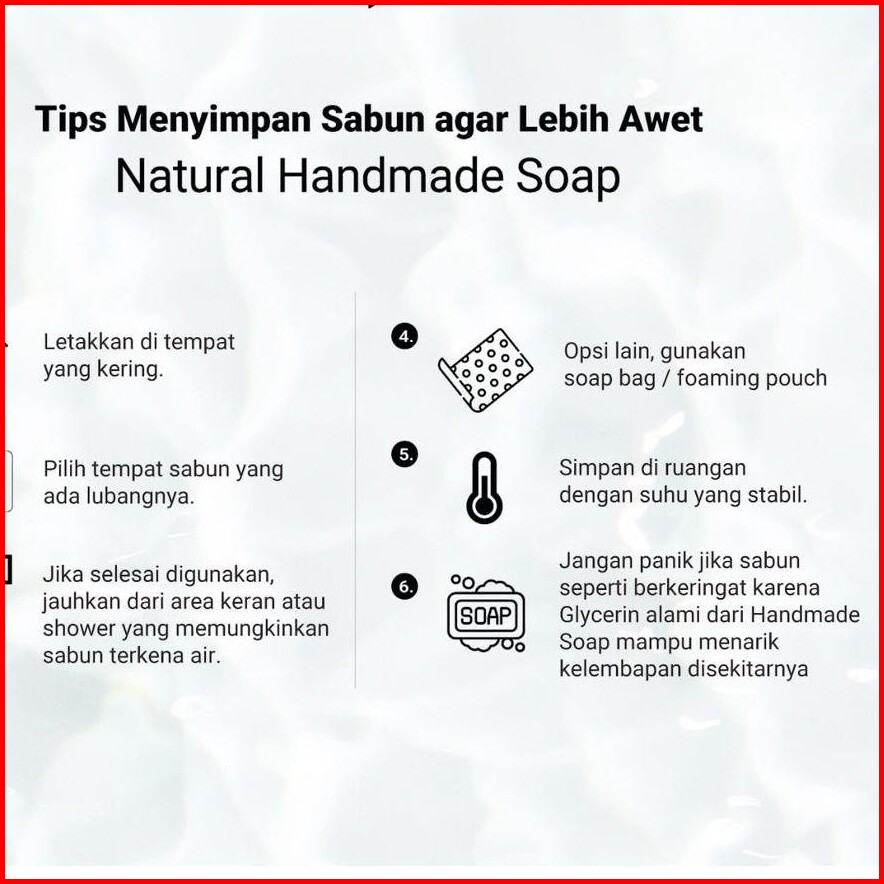 Tips Menyimpan Sabun agar Lebih Awet
Natural Handmade Soap

Letakkan di tempat yang kering.

Pilih tempat sabun yang ada lubangnya.

Jika selesai digunakan, jauhkan dari area keran atau shower yang memungkinkan sabun terkena air.

4.
Opsi lain, gunakan soap bag / foaming pouch

5.
Simpan di ruangan dengan suhu yang stabil.

6.
SOAP
Jangan panik jika sabun seperti berkeringat karena Glycerin alami dari Handmade Soap mampu menarik kelembapan disekitarnya