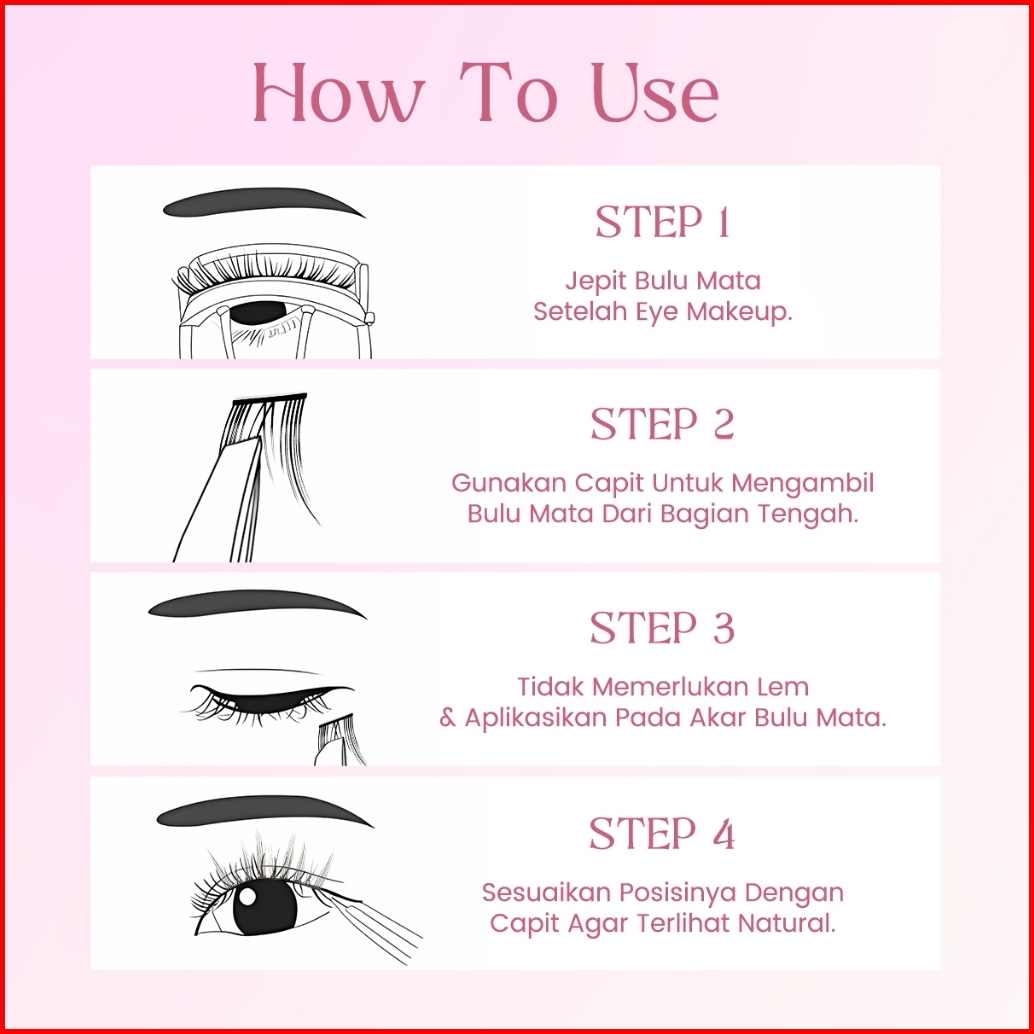 How To Use

STEP 1

Jepit Bulu Mata Setelah Eye Makeup.

STEP 2

Gunakan Capit Untuk Mengambil Bulu Mata Dari Bagian Tengah.

STEP 3

Tidak Memerlukan Lem & Aplikasikan Pada Akar Bulu Mata.

STEP 4

Sesuaikan Posisinya Dengan Capit Agar Terlihat Natural.