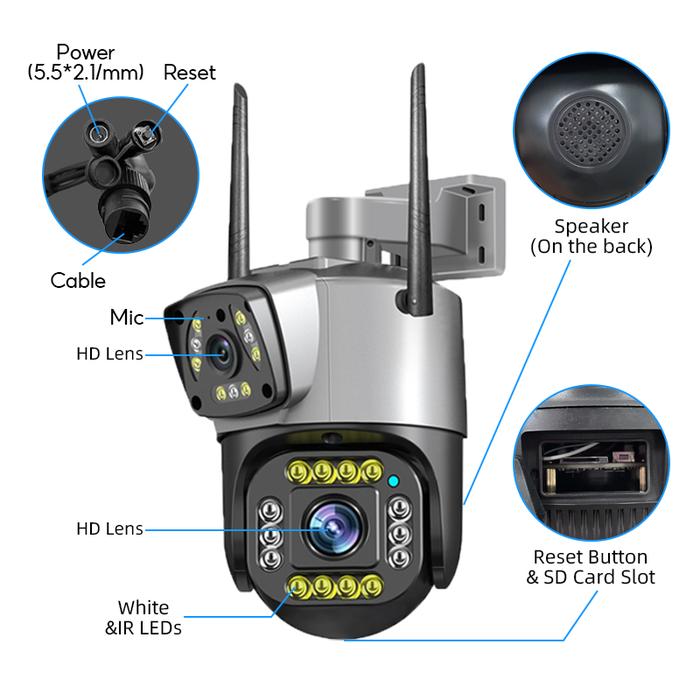 Power
(5.5*2.1/mm)

Reset

Cable

Mic

HD Lens

HD Lens

White
&IR LEDs

Speaker
(On the back)

Reset Button
& SD Card Slot