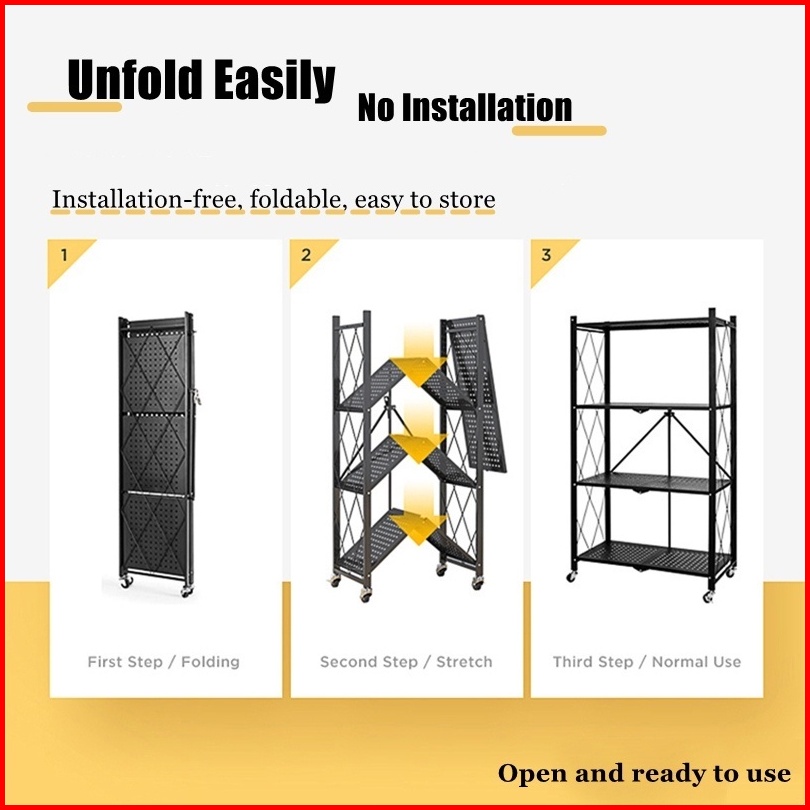 Unfold Easily

No Installation

Installation-free, foldable, easy to store

1

First Step / Folding

2

Second Step / Stretch

3

Third Step / Normal Use

Open and ready to use