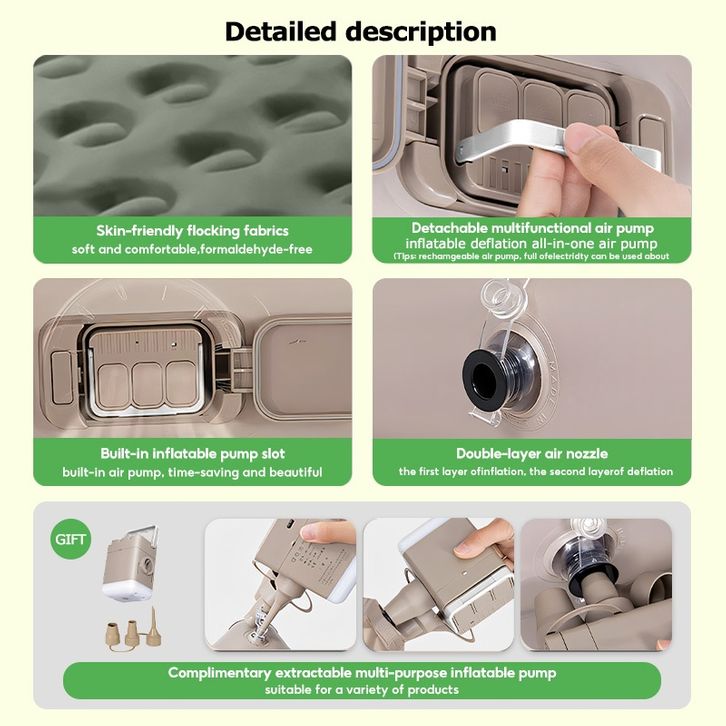 Detailed description

Skin-friendly flocking fabrics
soft and comfortable,formaldehyde-free

Detachable multifunctional air pump
inflatable deflation all-in-one air pump
(Tips: rechamgeable air pump, full ofelectridty can be used about

Built-in inflatable pump slot
built-in air pump, time-saving and beautiful

Double-layer air nozzle
the first layer ofinflation, the second layerof deflation

GIFT

Complimentary extractable multi-purpose inflatable pump
suitable for a variety of products