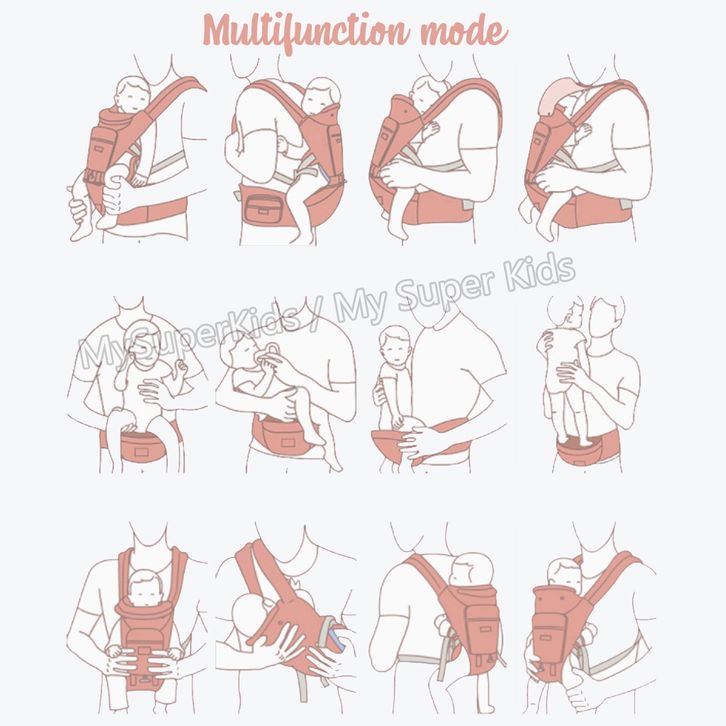 Multifunction mode

MySuperKids / My Super Kids