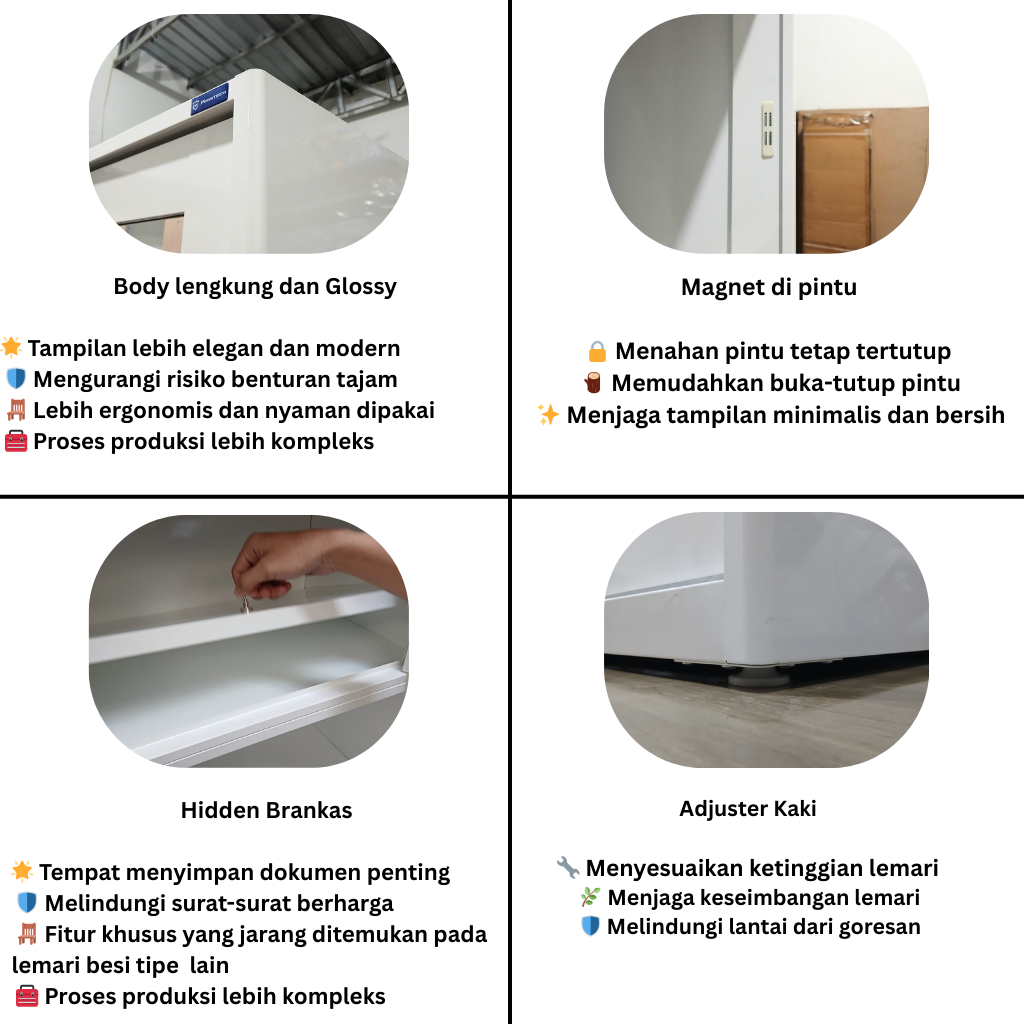 Body lengkung dan Glossy

🌟 Tampilan lebih elegan dan modern
🛡️ Mengurangi risiko benturan tajam
🪑 Lebih ergonomis dan nyaman dipakai
🧰 Proses produksi lebih kompleks

Magnet di pintu

🔒 Menahan pintu tetap tertutup
🪵 Memudahkan buka-tutup pintu
✨ Menjaga tampilan minimalis dan bersih

Hidden Brankas

🌟 Tempat menyimpan dokumen penting
🛡️ Melindungi surat-surat berharga
🪑 Fitur khusus yang jarang ditemukan pada lemari besi tipe lain
🧰 Proses produksi lebih kompleks

Adjuster Kaki

🔧 Menyesuaikan ketinggian lemari
🌿 Menjaga keseimbangan lemari
🛡️ Melindungi lantai dari goresan