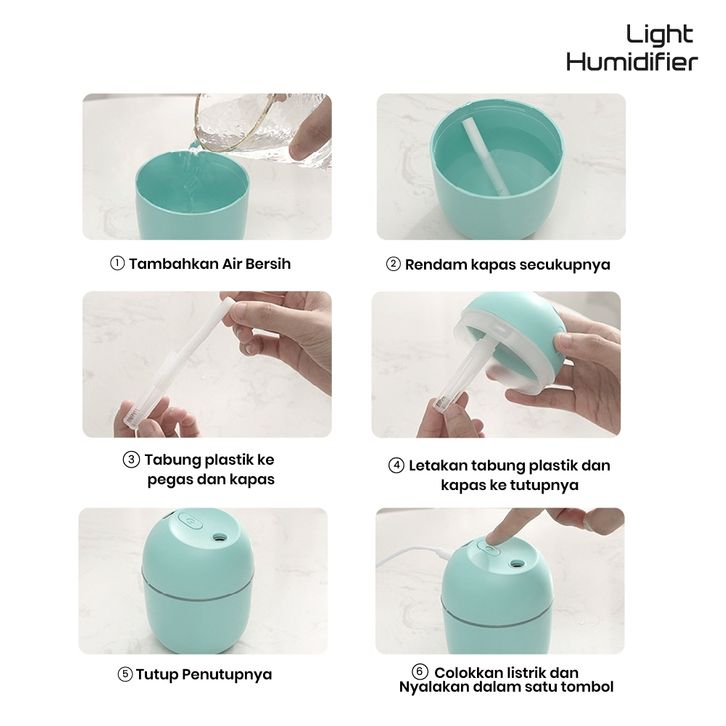 Light Humidifier

① Tambahkan Air Bersih

② Rendam kapas secukupnya

③ Tabung plastik ke pegas dan kapas

④ Letakan tabung plastik dan kapas ke tutupnya

⑤ Tutup Penutupnya

⑥ Colokkan listrik dan Nyalakan dalam satu tombol