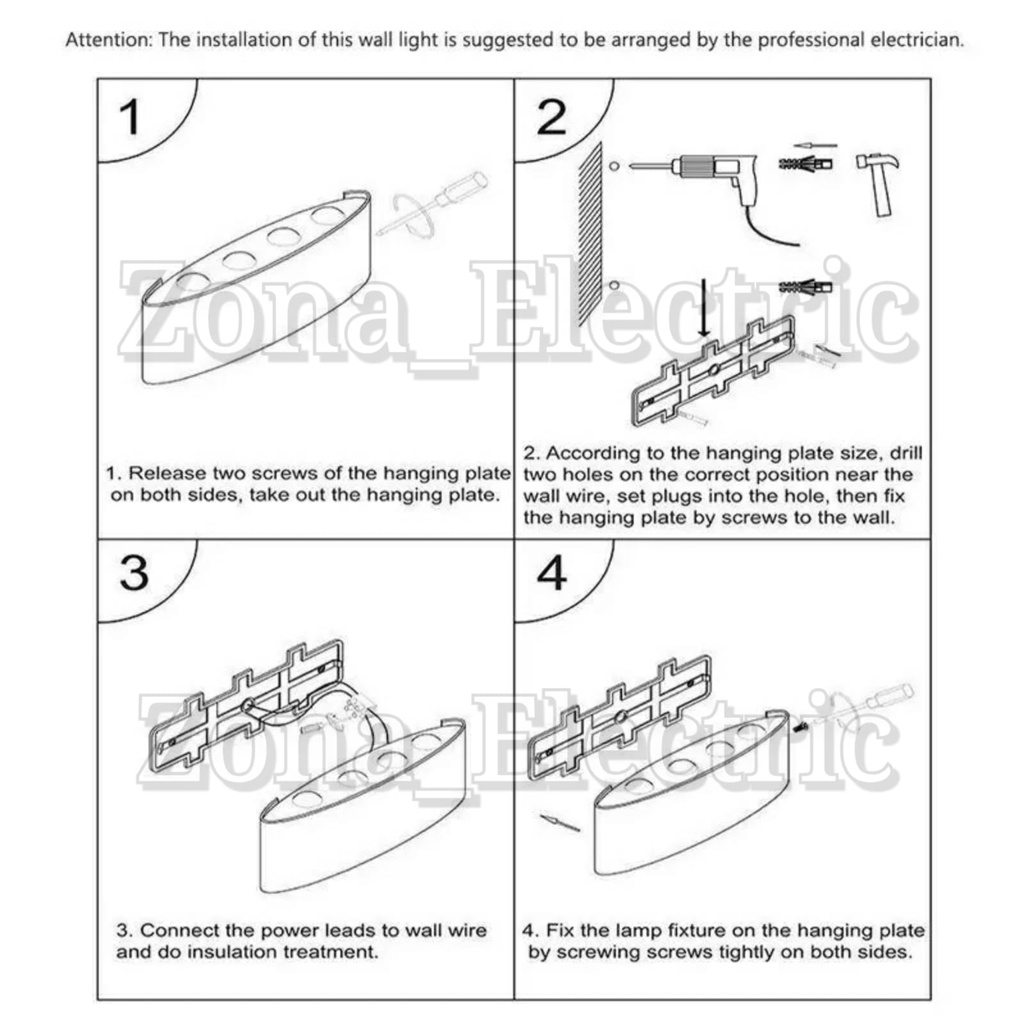 Attention: The installation of this wall light is suggested to be arranged by the professional electrician.

1

Zona_Electric

1. Release two screws of the hanging plate on both sides, take out the hanging plate.

2

2. According to the hanging plate size, drill two holes on the correct position near the wall wire, set plugs into the hole, then fix the hanging plate by screws to the wall.

3

Zona_Electric

3. Connect the power leads to wall wire and do insulation treatment.

4

4. Fix the lamp fixture on the hanging plate by screwing screws tightly on both sides.