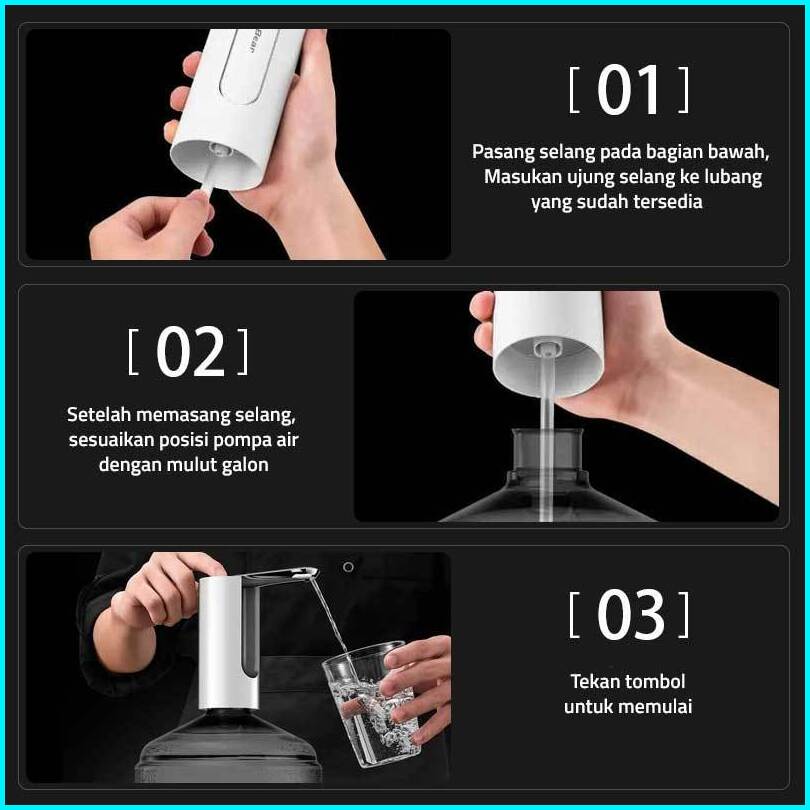 Bear

[ 01 ]

Pasang selang pada bagian bawah, Masukan ujung selang ke lubang yang sudah tersedia

[ 02 ]

Setelah memasang selang, sesuaikan posisi pompa air dengan mulut galon

[ 03 ]

Tekan tombol untuk memulai