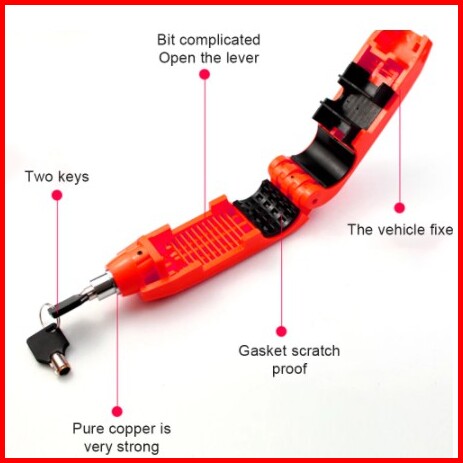 Bit complicated
Open the lever

Two keys

The vehicle fixe

Gasket scratch
proof

Pure copper is
very strong