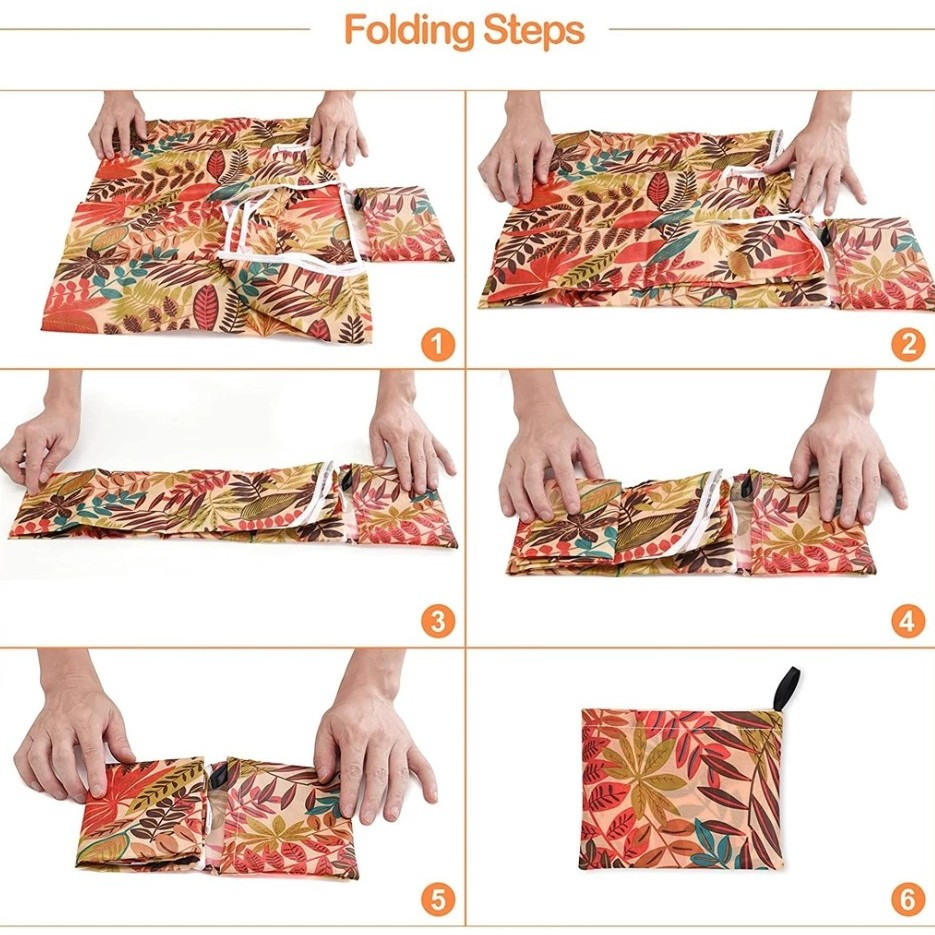 Folding Steps

1

2

3

4

5

6