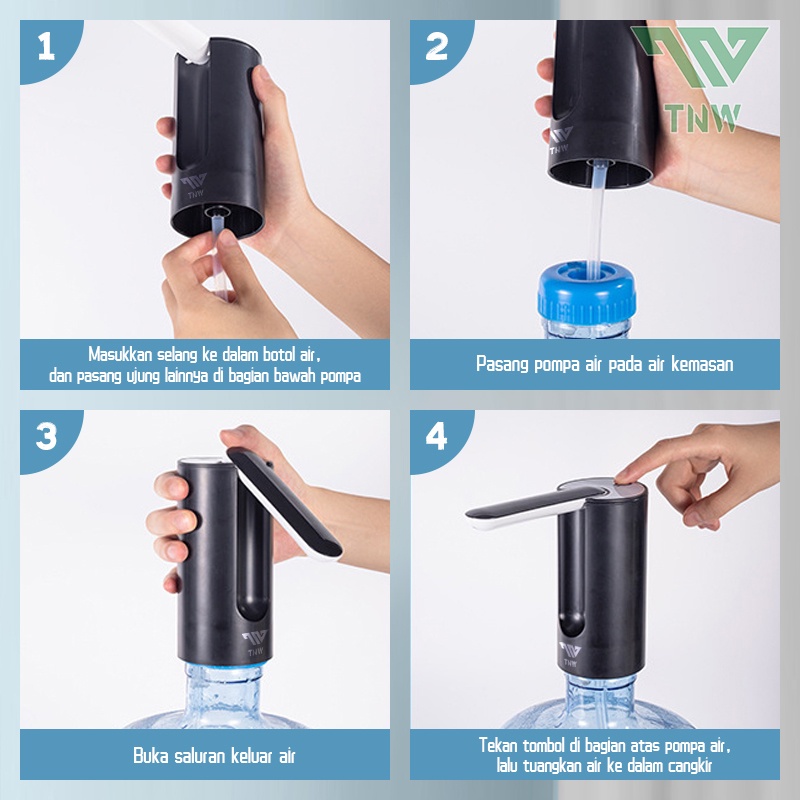 1

TNW

Masukkan selang ke dalam botol air, dan pasang ujung lainnya di bagian bawah pompa

2

TNW

TNW

Pasang pompa air pada air kemasan

3

TNW

Buka saluran keluar air

4

TNW

Tekan tombol di bagian atas pompa air, lalu tuangkan air ke dalam cangkir