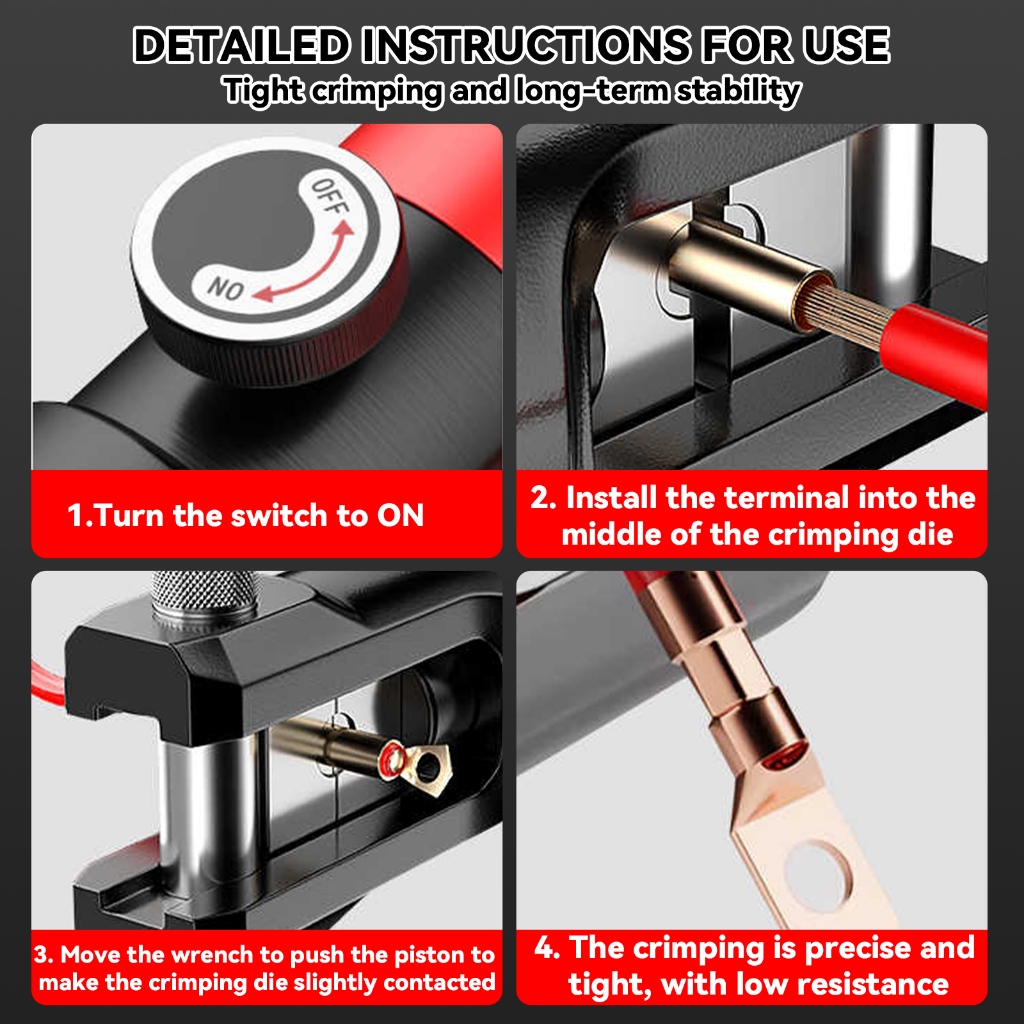 DETAILED INSTRUCTIONS FOR USE
Tight crimping and long-term stability

OFF
NO

1.Turn the switch to ON

2. Install the terminal into the middle of the crimping die

3. Move the wrench to push the piston to make the crimping die slightly contacted

4. The crimping is precise and tight, with low resistance