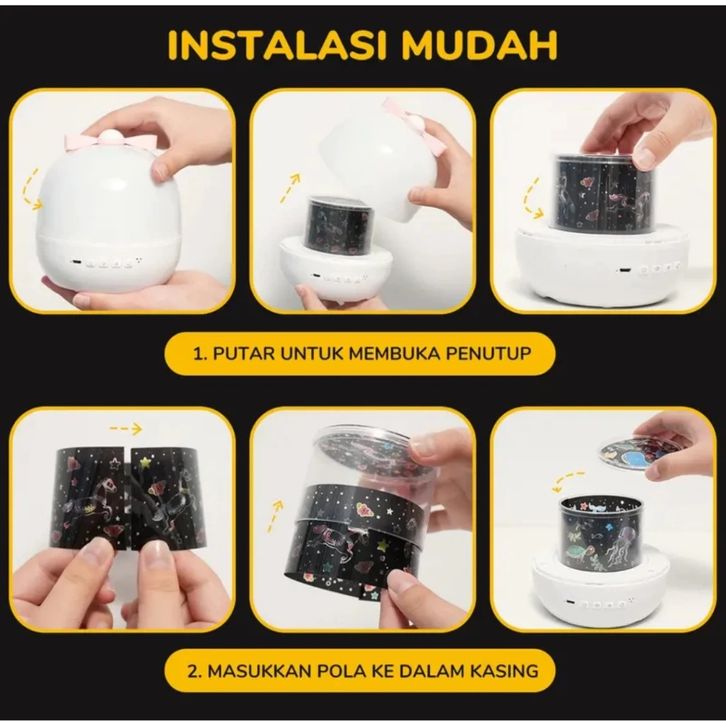 INSTALASI MUDAH

1. PUTAR UNTUK MEMBUKA PENUTUP

2. MASUKKAN POLA KE DALAM KASING