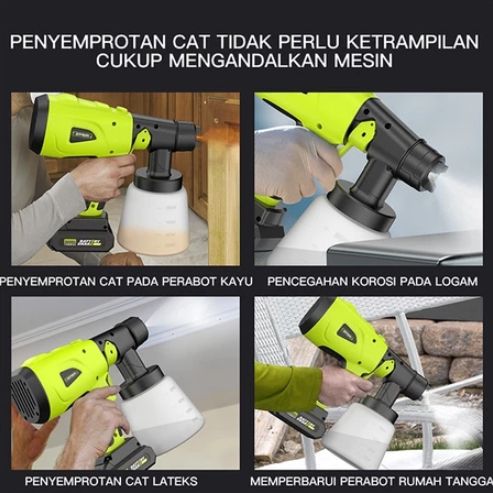 PENYEMPROTAN CAT TIDAK PERLU KETRAMPILAN
CUKUP MENGANDALKAN MESIN

PENYEMPROTAN CAT PADA PERABOT KAYU

PENCEGAHAN KOROSI PADA LOGAM

PENYEMPROTAN CAT LATEKS

MEMPERBARUI PERABOT RUMAH TANGGA