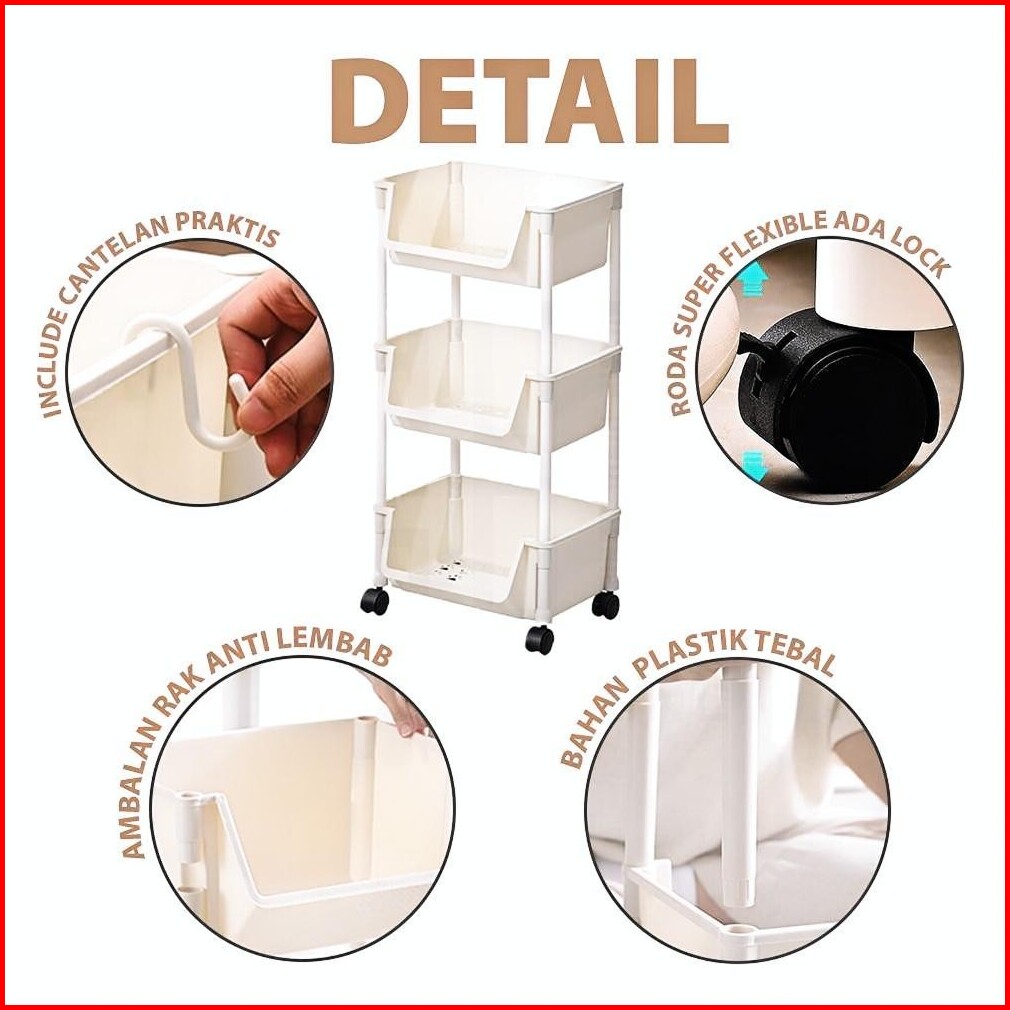 DETAIL

INCLUDE CANTELAN PRAKTIS

RODA SUPER FLEXIBLE ADA LOCK

AMBALAN RAK ANTI LEMBAB

BAHAN PLASTIK TEBAL