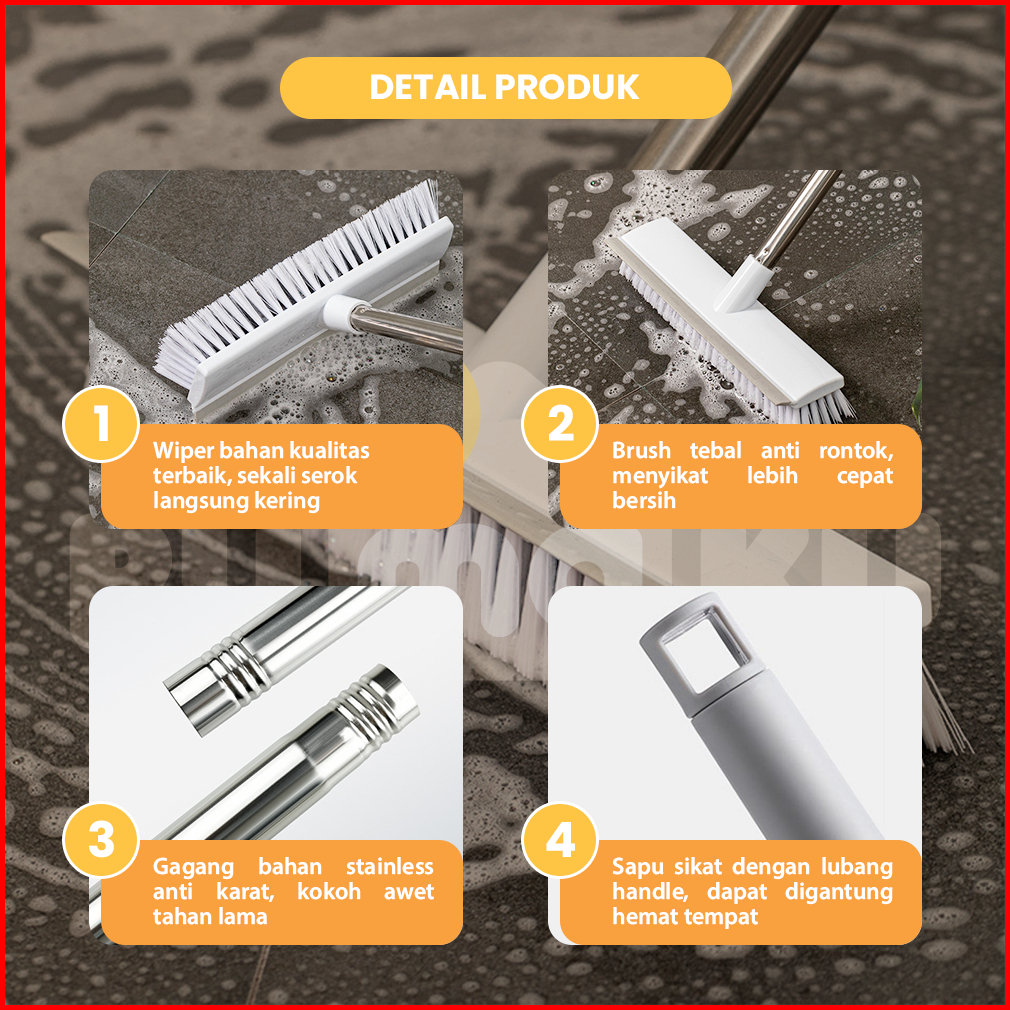 DETAIL PRODUK

1

Wiper bahan kualitas terbaik, sekali serok langsung kering

2

Brush tebal anti rontok, menyikat lebih cepat bersih

3

Gagang bahan stainless anti karat, kokoh awet tahan lama

4

Sapu sikat dengan lubang handle, dapat digantung hemat tempat