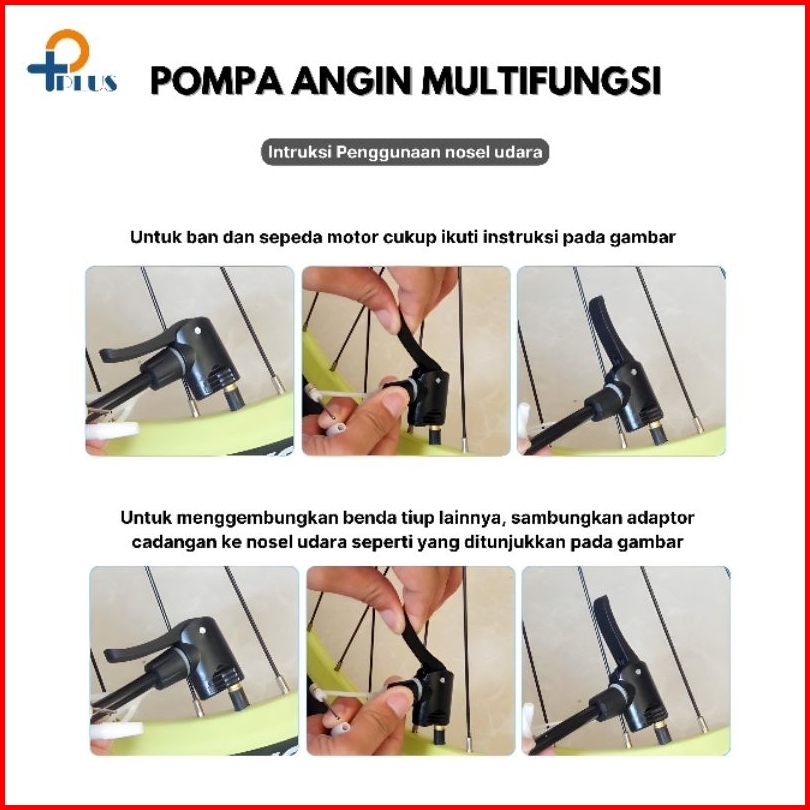 PLUS

POMPA ANGIN MULTIFUNGSI

Intruksi Penggunaan nosel udara

Untuk ban dan sepeda motor cukup ikuti instruksi pada gambar

Untuk menggembungkan benda tiup lainnya, sambungkan adaptor cadangan ke nosel udara seperti yang ditunjukkan pada gambar