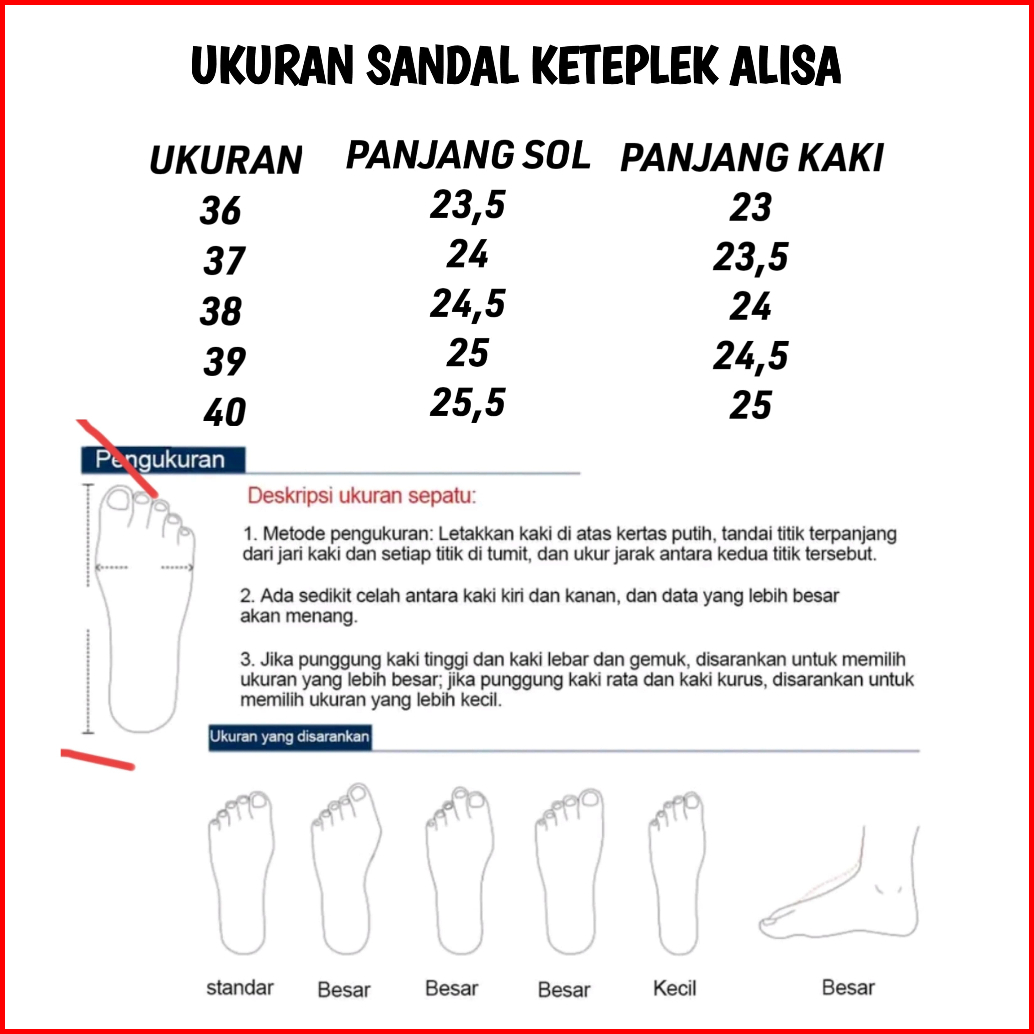 UKURAN SANDAL KETEPLEK ALISA

| UKURAN | PANJANG SOL | PANJANG KAKI |
|---|---|---|
| 36 | 23,5 | 23 |
| 37 | 24 | 23,5 |
| 38 | 24,5 | 24 |
| 39 | 25 | 24,5 |
| 40 | 25,5 | 25 |

Pengukuran

Deskripsi ukuran sepatu:

1. Metode pengukuran: Letakkan kaki di atas kertas putih, tandai titik terpanjang dari jari kaki dan setiap titik di tumit, dan ukur jarak antara kedua titik tersebut.

2. Ada sedikit celah antara kaki kiri dan kanan, dan data yang lebih besar akan menang.

3. Jika punggung kaki tinggi dan kaki lebar dan gemuk, disarankan untuk memilih ukuran yang lebih besar; jika punggung kaki rata dan kaki kurus, disarankan untuk memilih ukuran yang lebih kecil.

Ukuran yang disarankan

standar Besar Besar Besar Kecil Besar