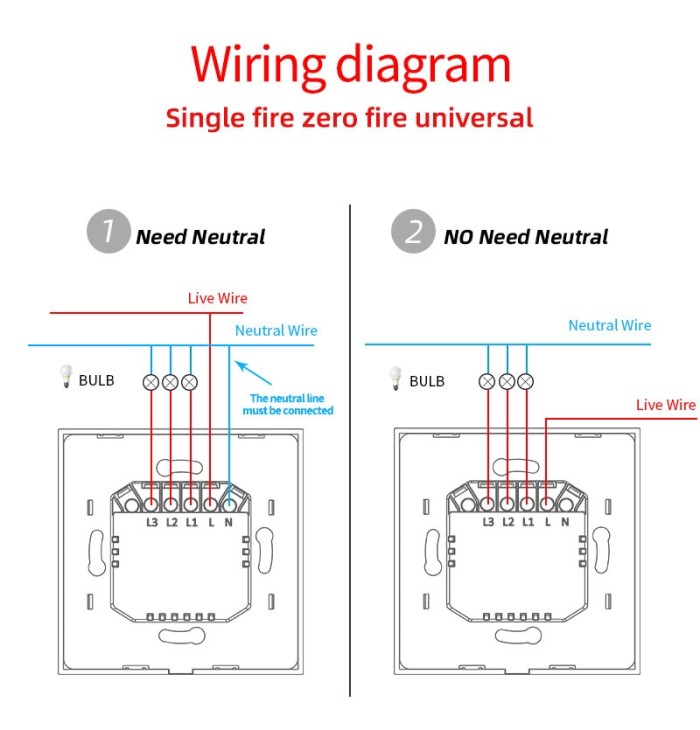 Wiring diagram
Single fire zero fire universal

1 Need Neutral

Live Wire
Neutral Wire
BULB
The neutral line must be connected
L3 L2 L1 L N

2 NO Need Neutral

Neutral Wire
BULB
Live Wire
L3 L2 L1 L N