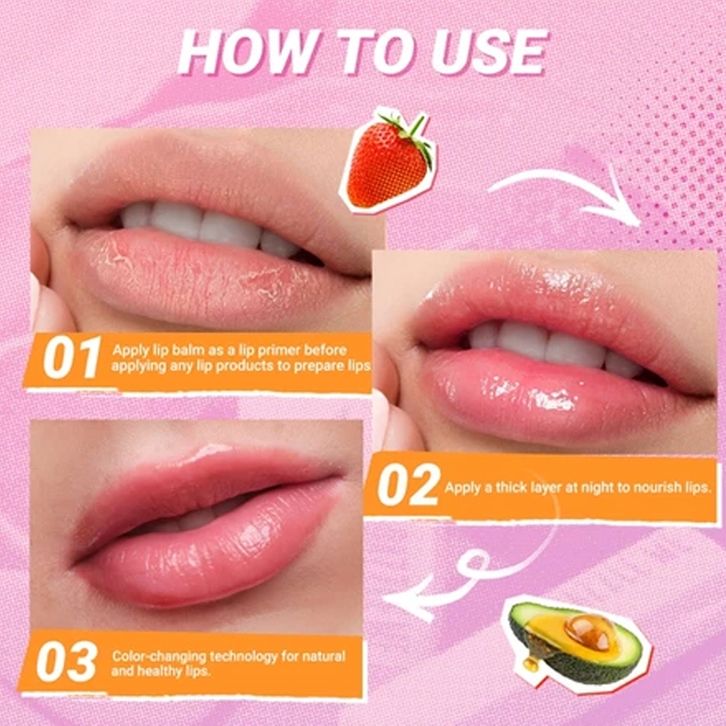 HOW TO USE

01 Apply lip balm as a lip primer before applying any lip products to prepare lips

02 Apply a thick layer at night to nourish lips.

03 Color-changing technology for natural and healthy lips.