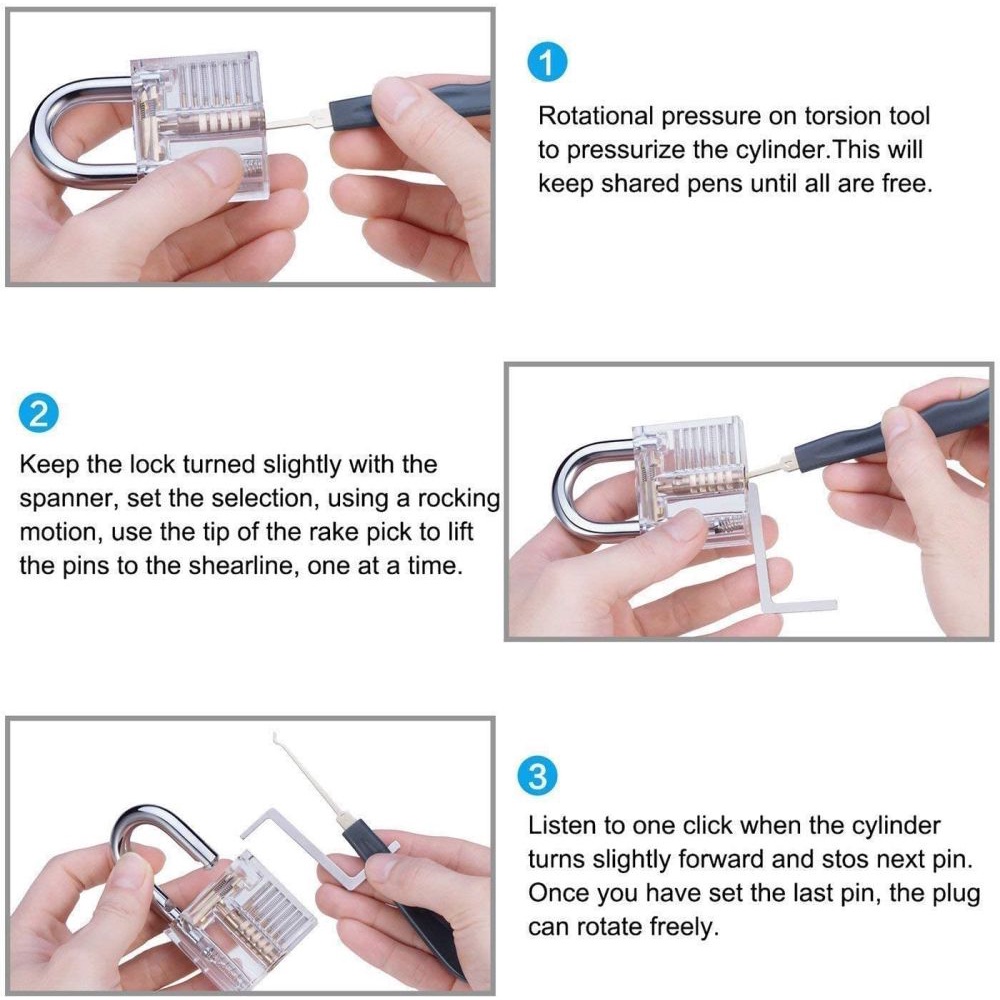 1

Rotational pressure on torsion tool to pressurize the cylinder.This will keep shared pens until all are free.

2

Keep the lock turned slightly with the spanner, set the selection, using a rocking motion, use the tip of the rake pick to lift the pins to the shearline, one at a time.

3

Listen to one click when the cylinder turns slightly forward and stos next pin. Once you have set the last pin, the plug can rotate freely.