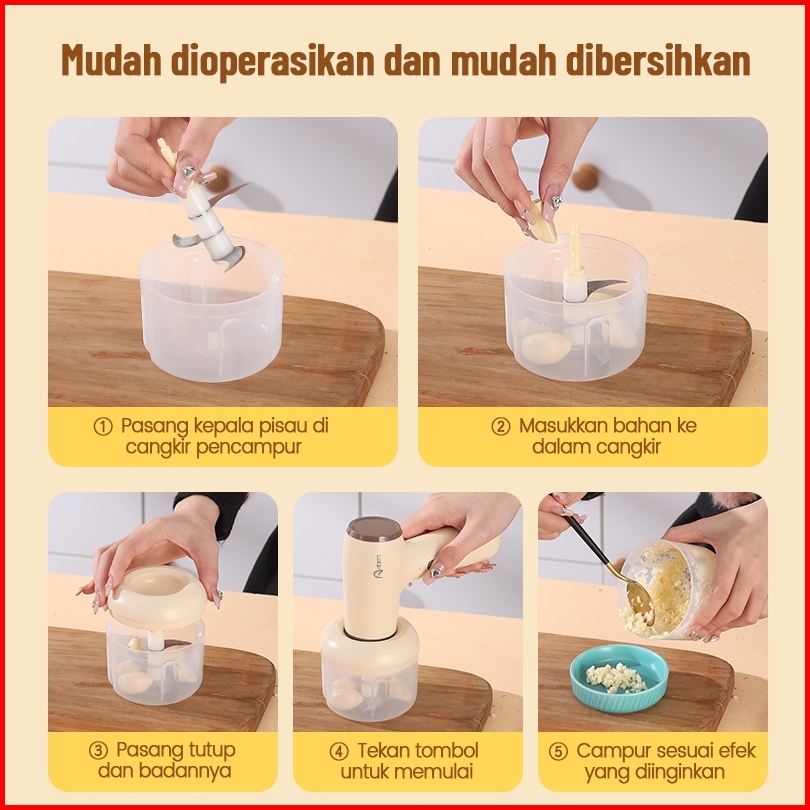 Mudah dioperasikan dan mudah dibersihkan

① Pasang kepala pisau di cangkir pencampur

② Masukkan bahan ke dalam cangkir

③ Pasang tutup dan badannya

④ Tekan tombol untuk memulai

⑤ Campur sesuai efek yang diinginkan