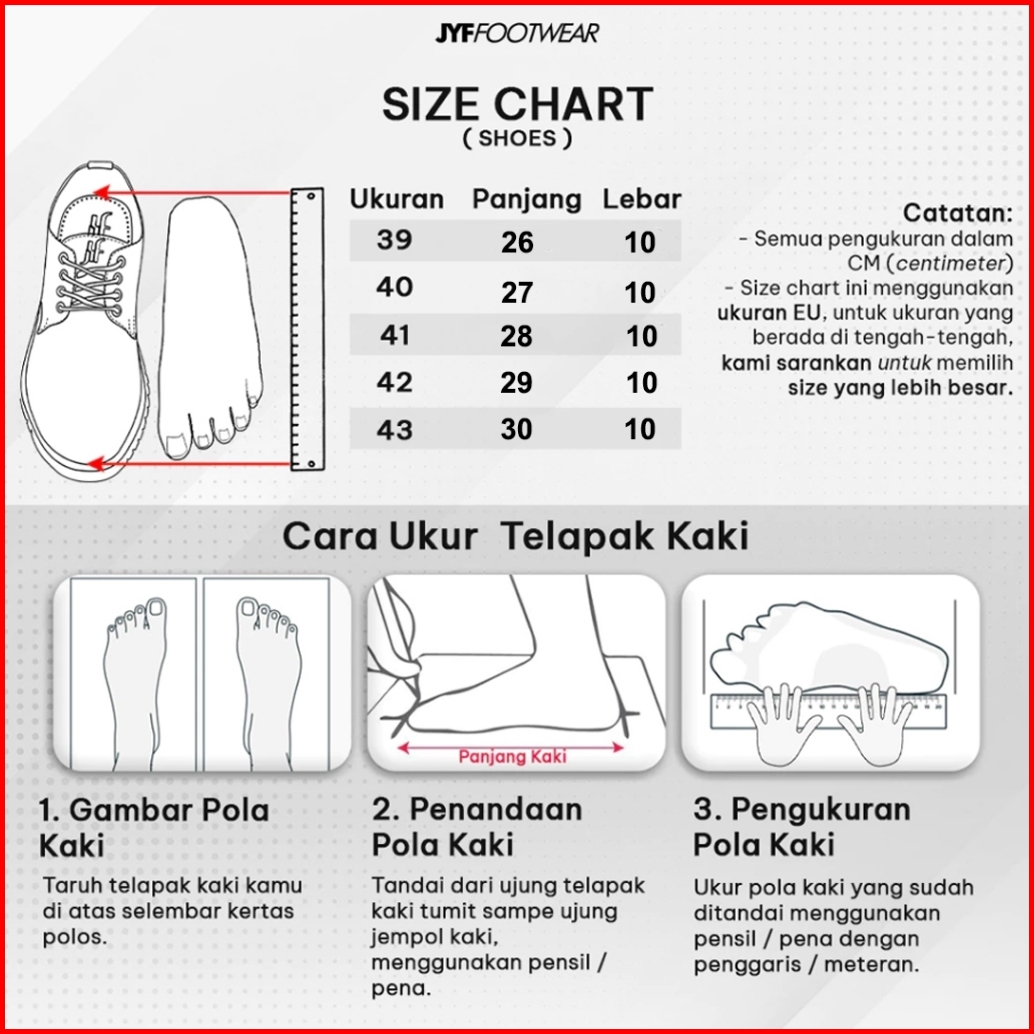 JYFFOOTWEAR

SIZE CHART
( SHOES )

| Ukuran | Panjang | Lebar |
|---|---|---|
| 39 | 26 | 10 |
| 40 | 27 | 10 |
| 41 | 28 | 10 |
| 42 | 29 | 10 |
| 43 | 30 | 10 |

Catatan:
- Semua pengukuran dalam CM (centimeter)
- Size chart ini menggunakan ukuran EU, untuk ukuran yang berada di tengah-tengah, kami sarankan untuk memilih size yang lebih besar.

Cara Ukur Telapak Kaki

Panjang Kaki

1. Gambar Pola Kaki
Taruh telapak kaki kamu di atas selembar kertas polos.

2. Penandaan Pola Kaki
Tandai dari ujung telapak kaki tumit sampe ujung jempol kaki, menggunakan pensil / pena.

3. Pengukuran Pola Kaki
Ukur pola kaki yang sudah ditandai menggunakan pensil / pena dengan penggaris / meteran.