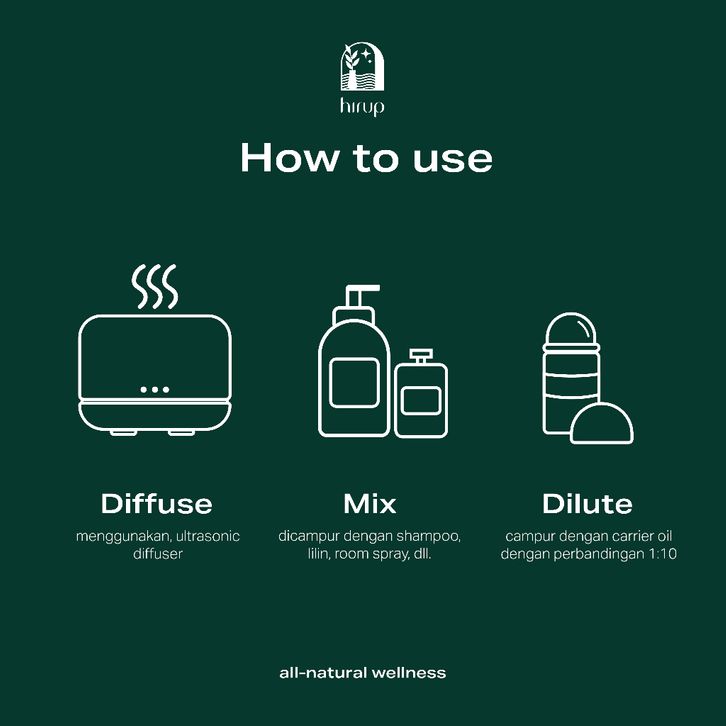 hirup

How to use

Diffuse

menggunakan, ultrasonic diffuser

Mix

dicampur dengan shampoo, lilin, room spray, dll.

Dilute

campur dengan carrier oil dengan perbandingan 1:10

all-natural wellness