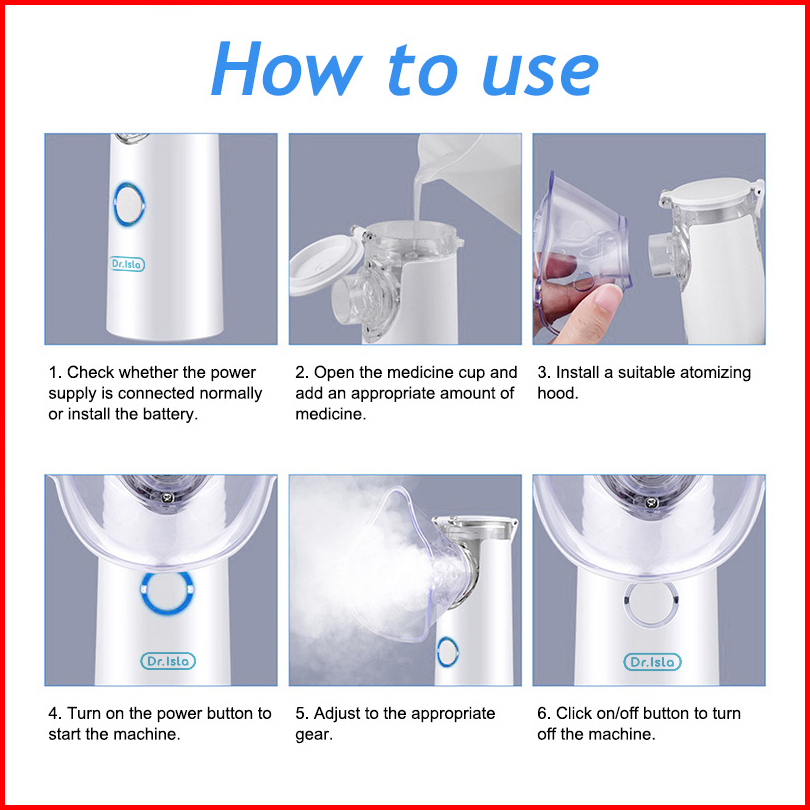 How to use

Dr.Isla

1. Check whether the power supply is connected normally or install the battery.

2. Open the medicine cup and add an appropriate amount of medicine.

3. Install a suitable atomizing hood.

Dr.Isla

4. Turn on the power button to start the machine.

5. Adjust to the appropriate gear.

Dr.Isla

6. Click on/off button to turn off the machine.