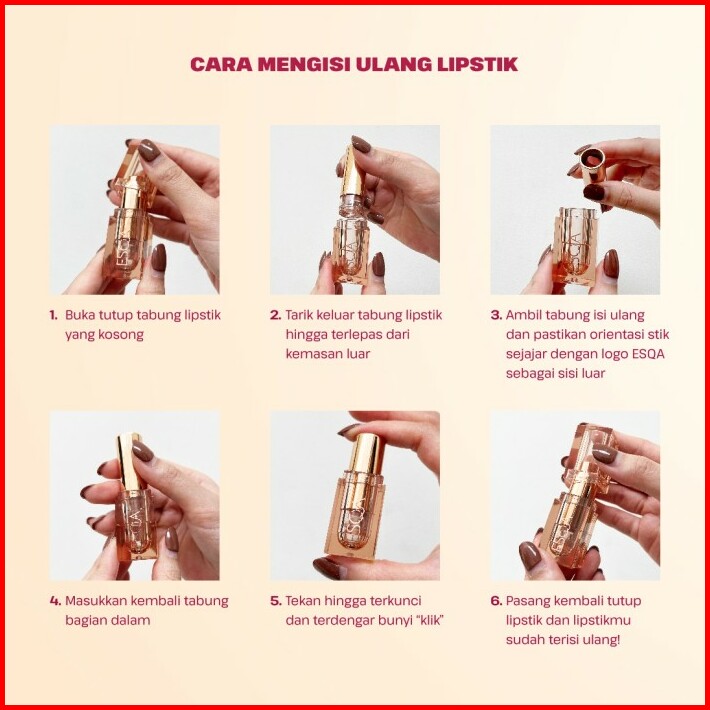 CARA MENGISI ULANG LIPSTIK

ESQA

1. Buka tutup tabung lipstik yang kosong

ESQA

2. Tarik keluar tabung lipstik hingga terlepas dari kemasan luar

ESQA

3. Ambil tabung isi ulang dan pastikan orientasi stik sejajar dengan logo ESQA sebagai sisi luar

ESQA

4. Masukkan kembali tabung bagian dalam

ESQA

5. Tekan hingga terkunci dan terdengar bunyi "klik"

ESQA

6. Pasang kembali tutup lipstik dan lipstikmu sudah terisi ulang!