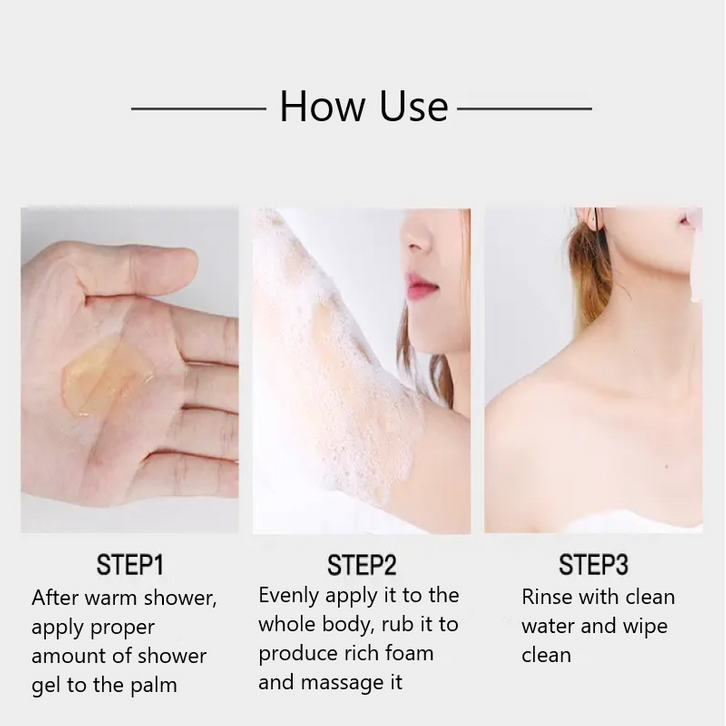 How Use

STEP1
After warm shower, apply proper amount of shower gel to the palm

STEP2
Evenly apply it to the whole body, rub it to produce rich foam and massage it

STEP3
Rinse with clean water and wipe clean