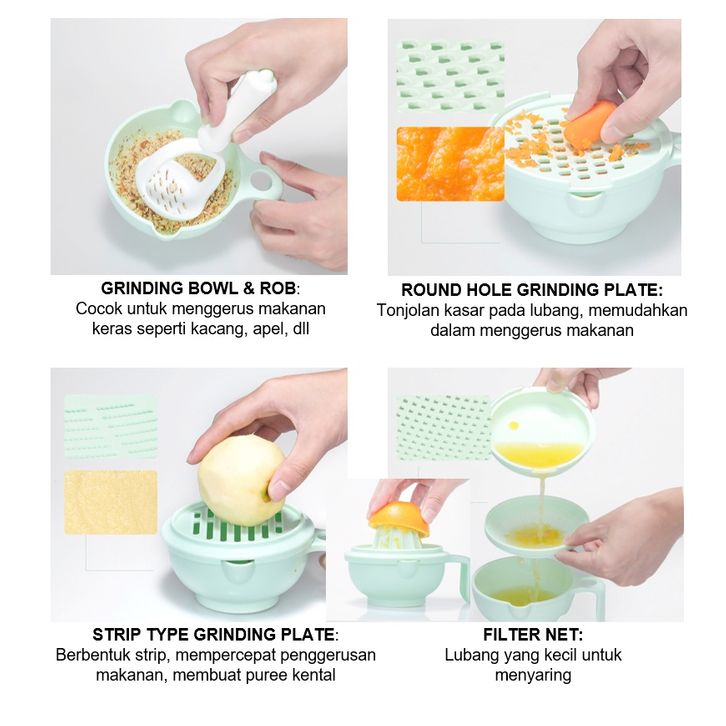 GRINDING BOWL & ROB:
Cocok untuk menggerus makanan keras seperti kacang, apel, dll

ROUND HOLE GRINDING PLATE:
Tonjolan kasar pada lubang, memudahkan dalam menggerus makanan

STRIP TYPE GRINDING PLATE:
Berbentuk strip, mempercepat penggerusan makanan, membuat puree kental

FILTER NET:
Lubang yang kecil untuk menyaring