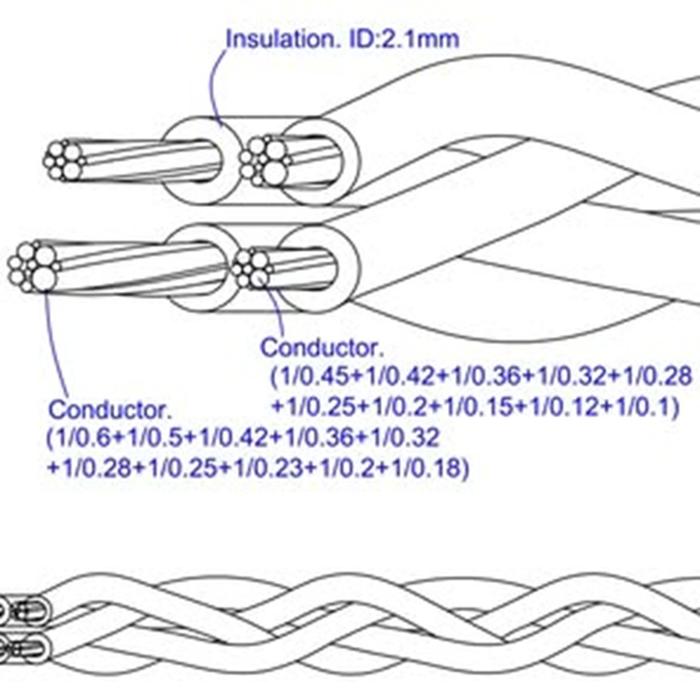 Insulation. ID:2.1mm

Conductor.
(1/0.45+1/0.42+1/0.36+1/0.32+1/0.28
+1/0.25+1/0.2+1/0.15+1/0.12+1/0.1)

Conductor.
(1/0.6+1/0.5+1/0.42+1/0.36+1/0.32
+1/0.28+1/0.25+1/0.23+1/0.2+1/0.18)