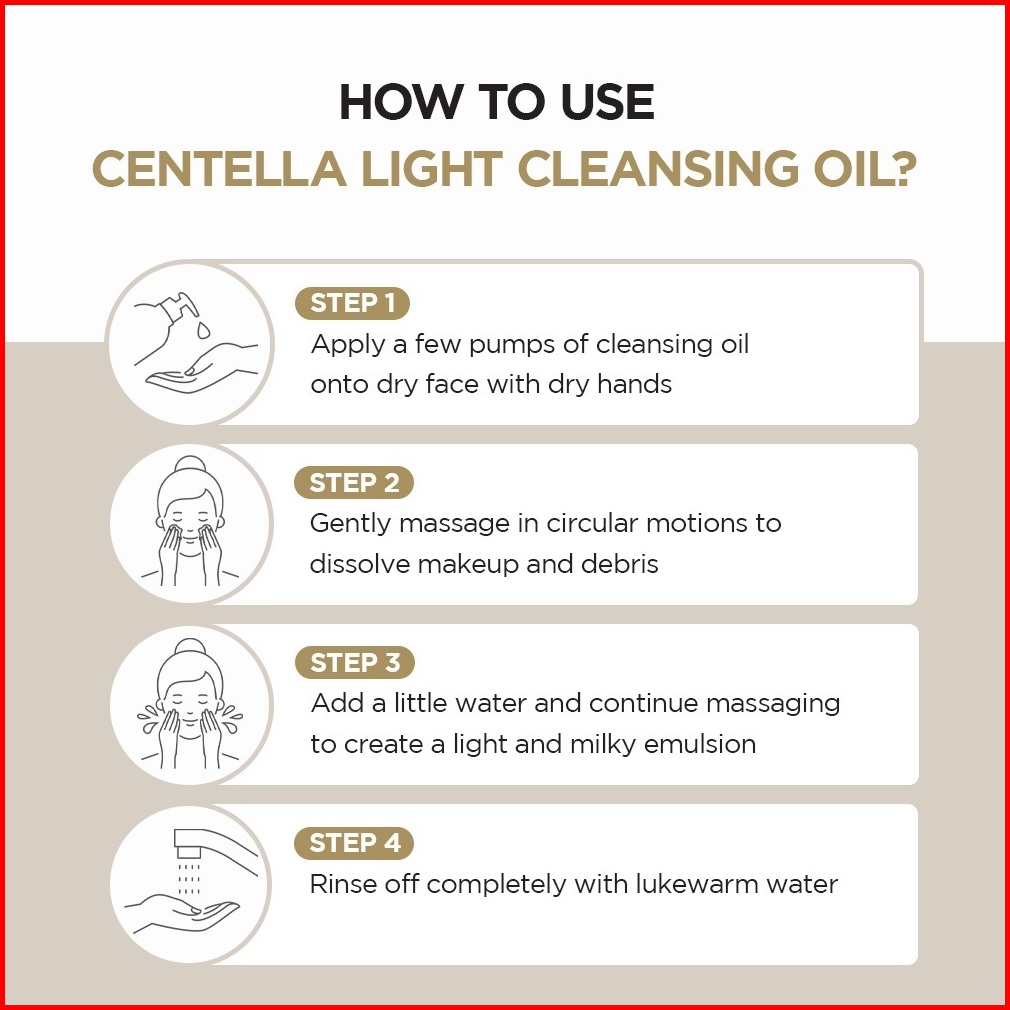 HOW TO USE
CENTELLA LIGHT CLEANSING OIL?

STEP 1
Apply a few pumps of cleansing oil onto dry face with dry hands

STEP 2
Gently massage in circular motions to dissolve makeup and debris

STEP 3
Add a little water and continue massaging to create a light and milky emulsion

STEP 4
Rinse off completely with lukewarm water