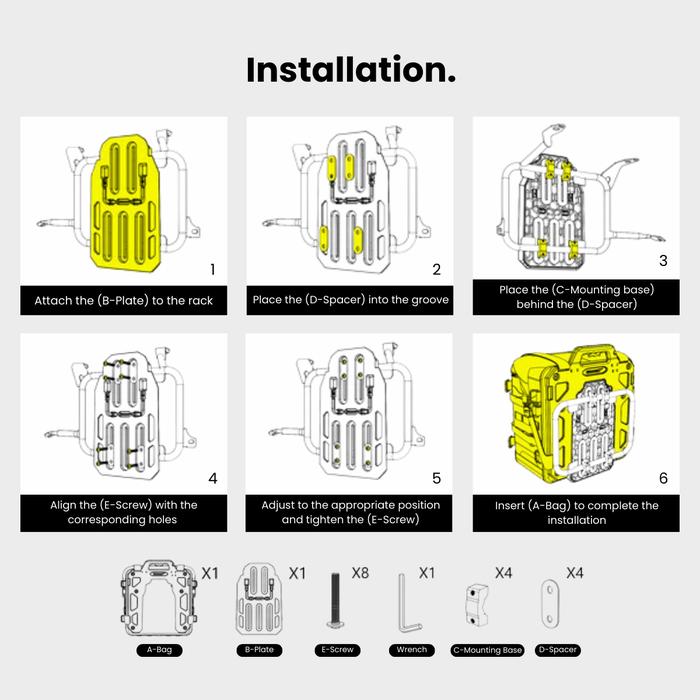 Installation.

1
Attach the (B-Plate) to the rack

2
Place the (D-Spacer) into the groove

3
Place the (C-Mounting base) behind the (D-Spacer)

4
Align the (E-Screw) with the corresponding holes

5
Adjust to the appropriate position and tighten the (E-Screw)

6
Insert (A-Bag) to complete the installation

X1
A-Bag

X1
B-Plate

X8
E-Screw

X1
Wrench

X4
C-Mounting Base

X4
D-Spacer