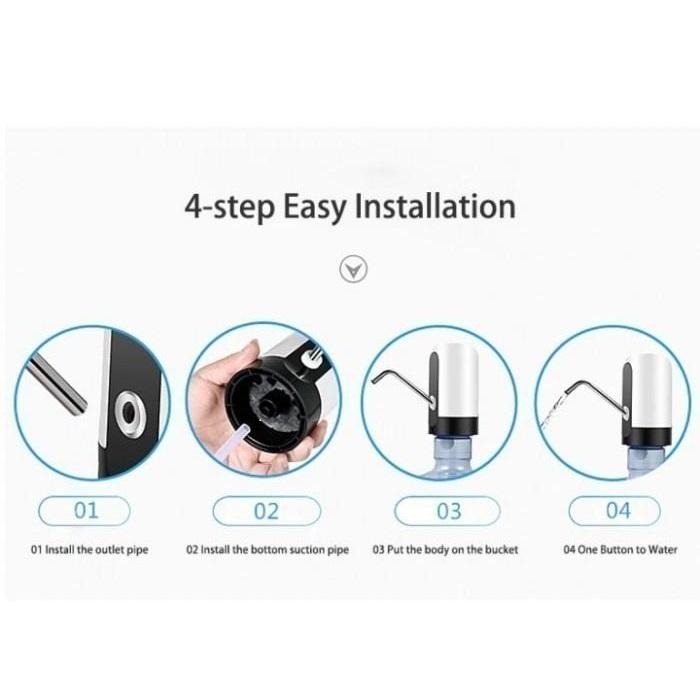 4-step Easy Installation

01

02

03

04

01 Install the outlet pipe

02 Install the bottom suction pipe

03 Put the body on the bucket

04 One Button to Water