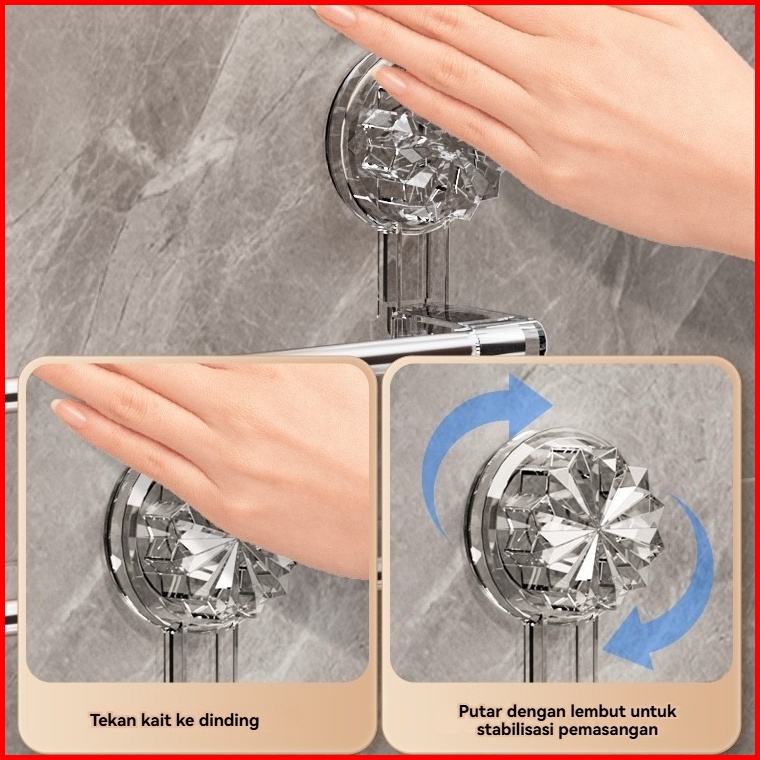 Tekan kait ke dinding

Putar dengan lembut untuk stabilisasi pemasangan