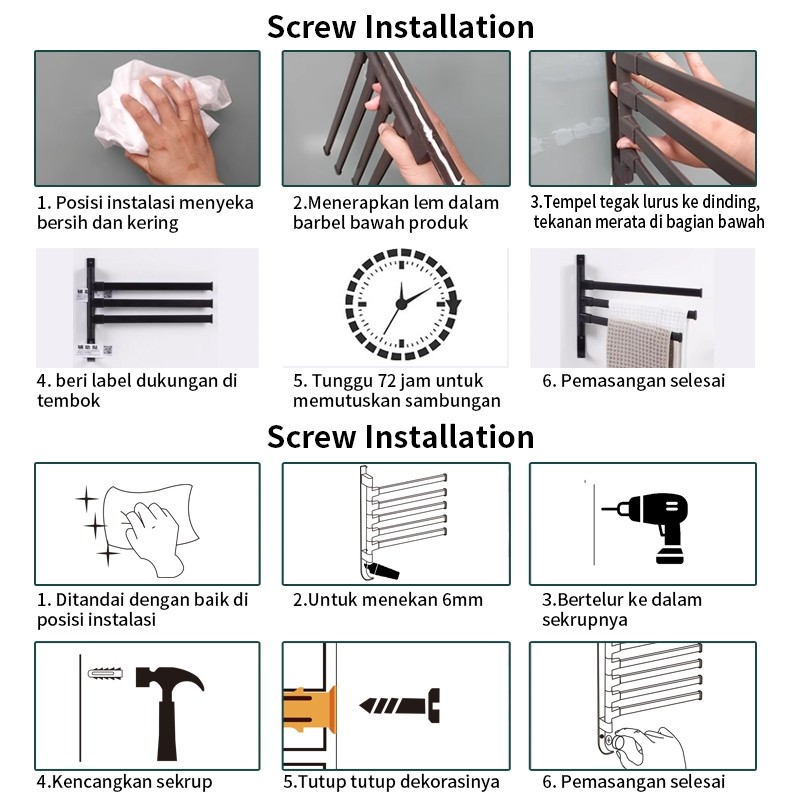 Screw Installation

1. Posisi instalasi menyeka bersih dan kering

2.Menerapkan lem dalam barbel bawah produk

3.Tempel tegak lurus ke dinding, tekanan merata di bagian bawah

4. beri label dukungan di tembok

5. Tunggu 72 jam untuk memutuskan sambungan

6. Pemasangan selesai

Screw Installation

1. Ditandai dengan baik di posisi instalasi

2.Untuk menekan 6mm

3.Bertelur ke dalam sekrupnya

4.Kencangkan sekrup

5.Tutup tutup dekorasinya

6. Pemasangan selesai