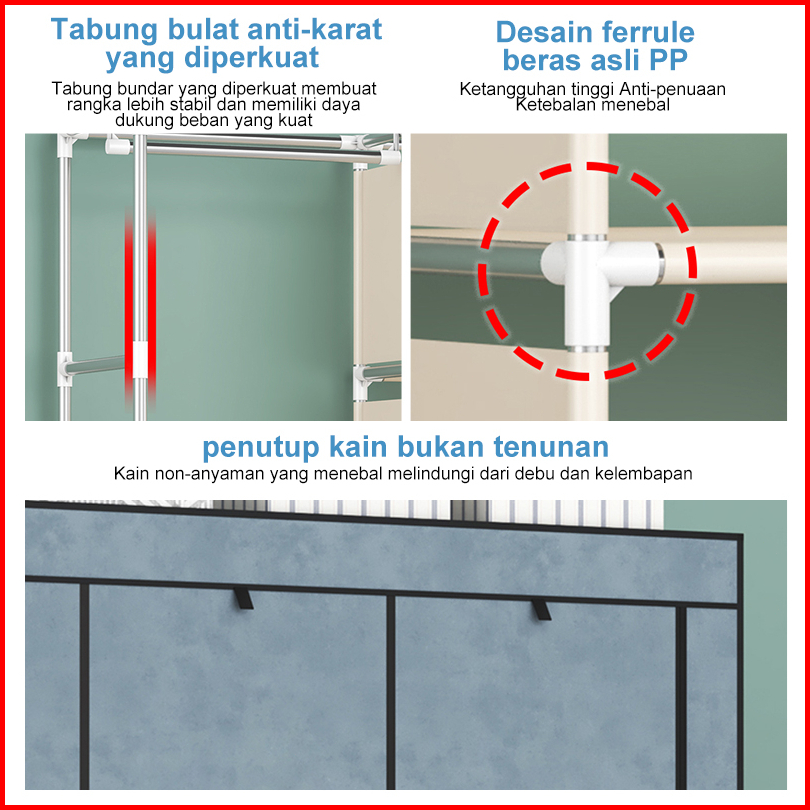 Tabung bulat anti-karat yang diperkuat

Tabung bundar yang diperkuat membuat rangka lebih stabil dan memiliki daya dukung beban yang kuat

Desain ferrule beras asli PP

Ketangguhan tinggi Anti-penuaan Ketebalan menebal

penutup kain bukan tenunan

Kain non-anyaman yang menebal melindungi dari debu dan kelembapan