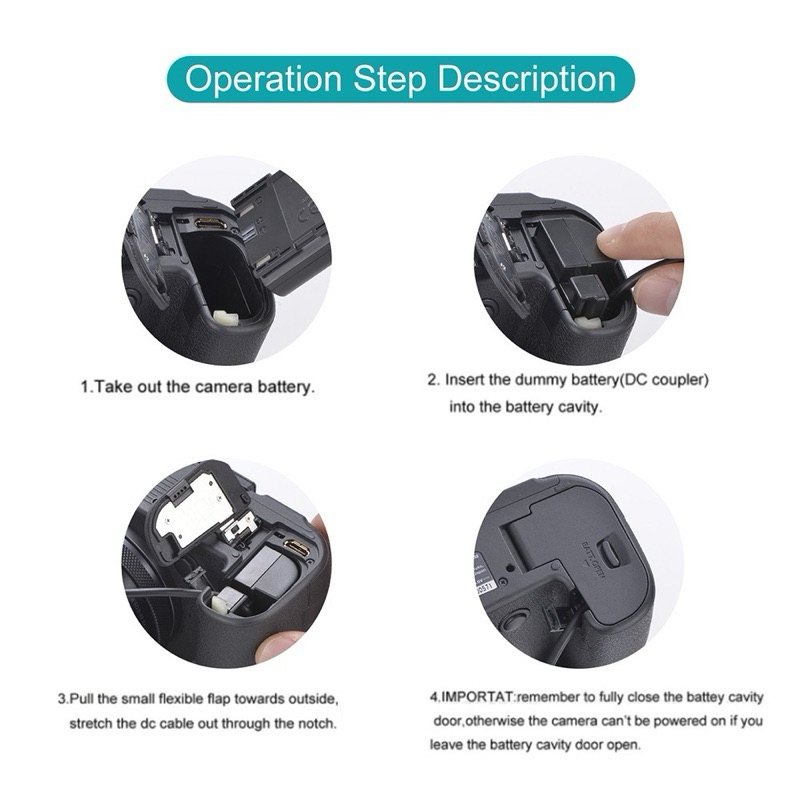 Operation Step Description

1.Take out the camera battery.

2. Insert the dummy battery(DC coupler) into the battery cavity.

BATT.OPEN

3.Pull the small flexible flap towards outside, stretch the dc cable out through the notch.

4.IMPORTAT:remember to fully close the battey cavity door,otherwise the camera can't be powered on if you leave the battery cavity door open.