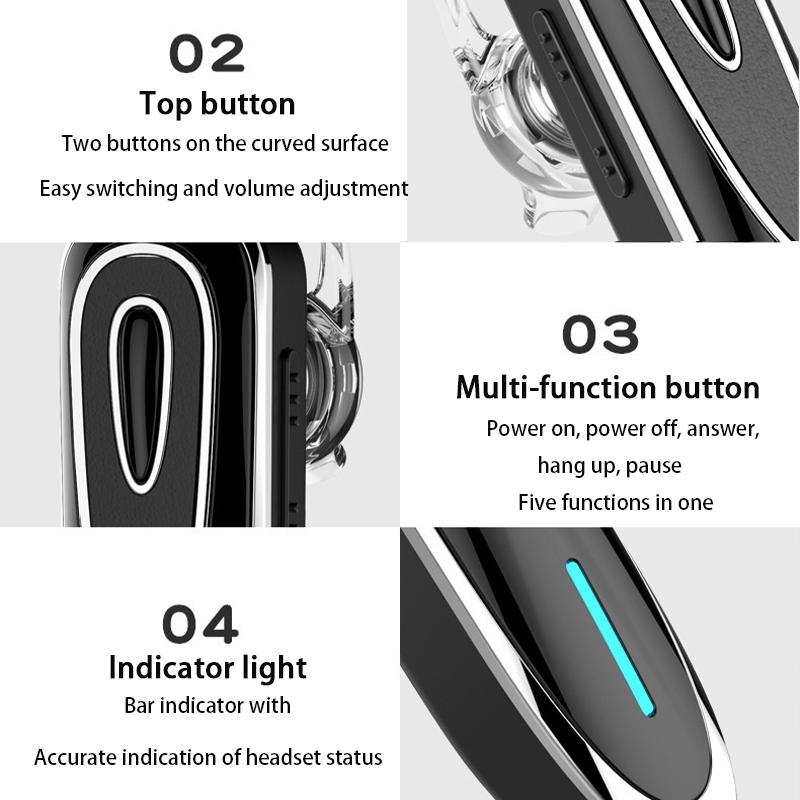 02
Top button
Two buttons on the curved surface

Easy switching and volume adjustment

03
Multi-function button
Power on, power off, answer,
hang up, pause
Five functions in one

04
Indicator light
Bar indicator with

Accurate indication of headset status