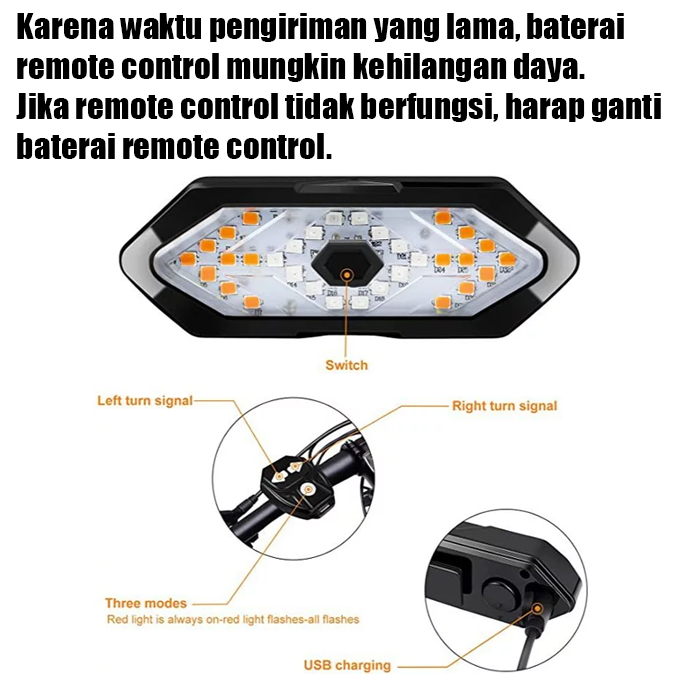 Karena waktu pengiriman yang lama, baterai remote control mungkin kehilangan daya. Jika remote control tidak berfungsi, harap ganti baterai remote control.

Switch

Left turn signal

Right turn signal

Three modes
Red light is always on-red light flashes-all flashes

USB charging