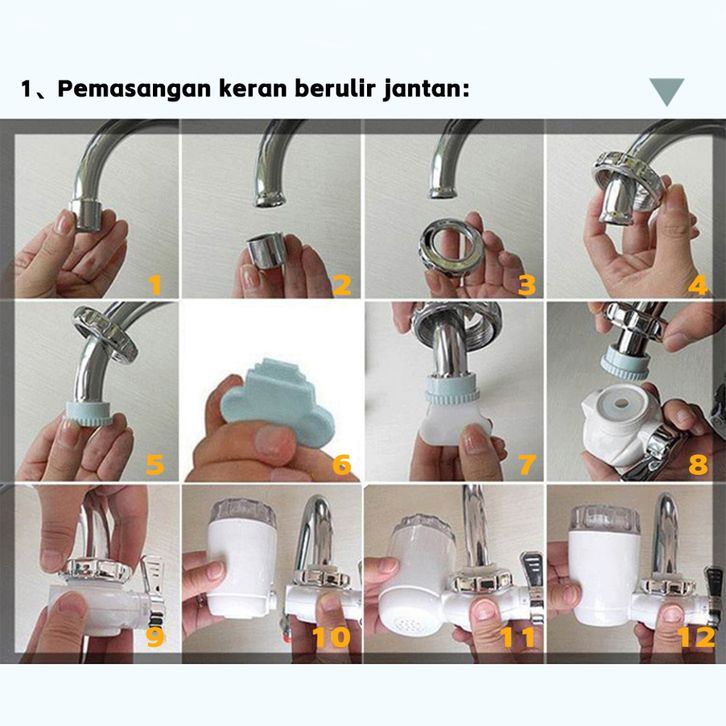 1、Pemasangan keran berulir jantan:

1

2

3

4

5

6

7

8

9

10

11

12