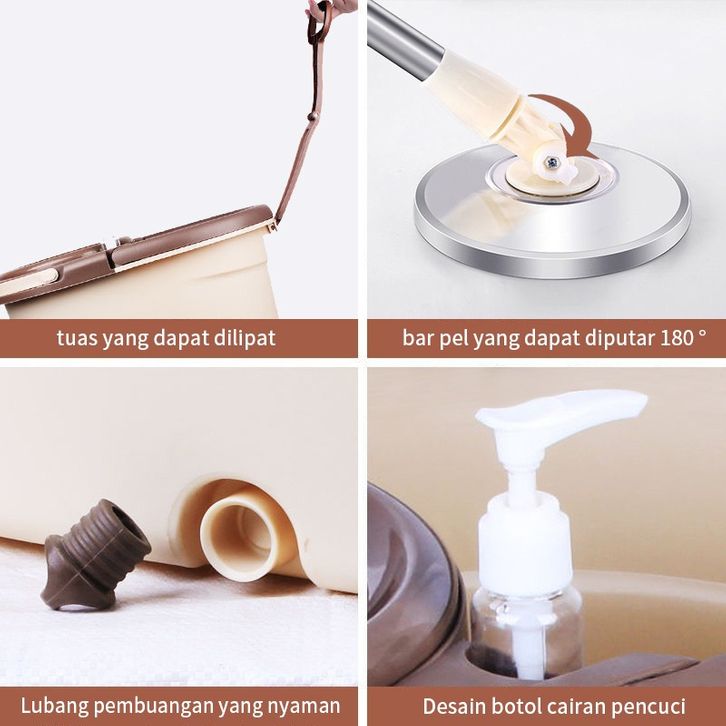 tuas yang dapat dilipat

bar pel yang dapat diputar 180 °

Lubang pembuangan yang nyaman

Desain botol cairan pencuci